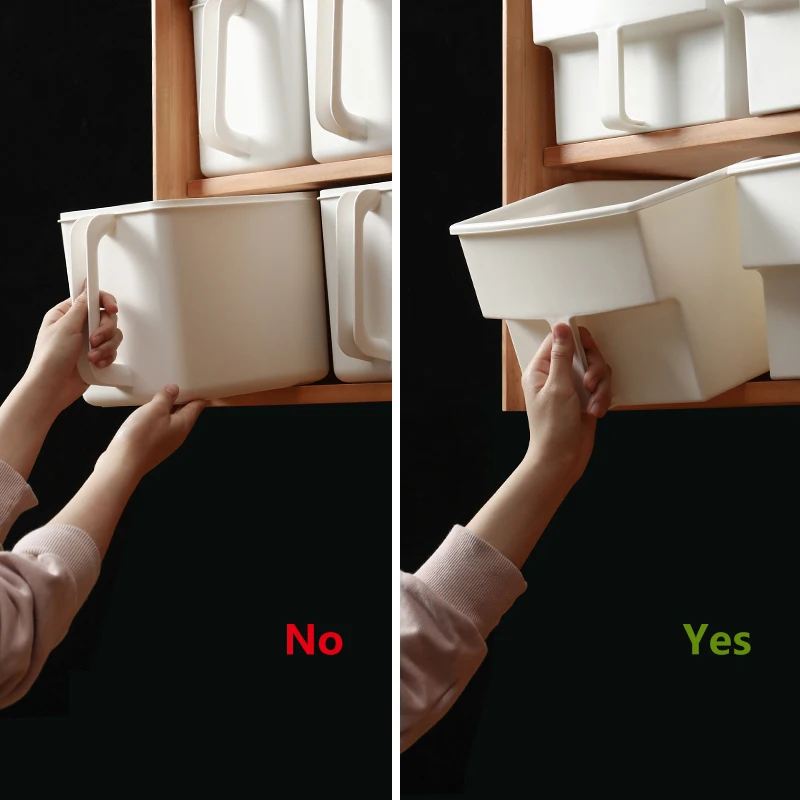 No

Yes