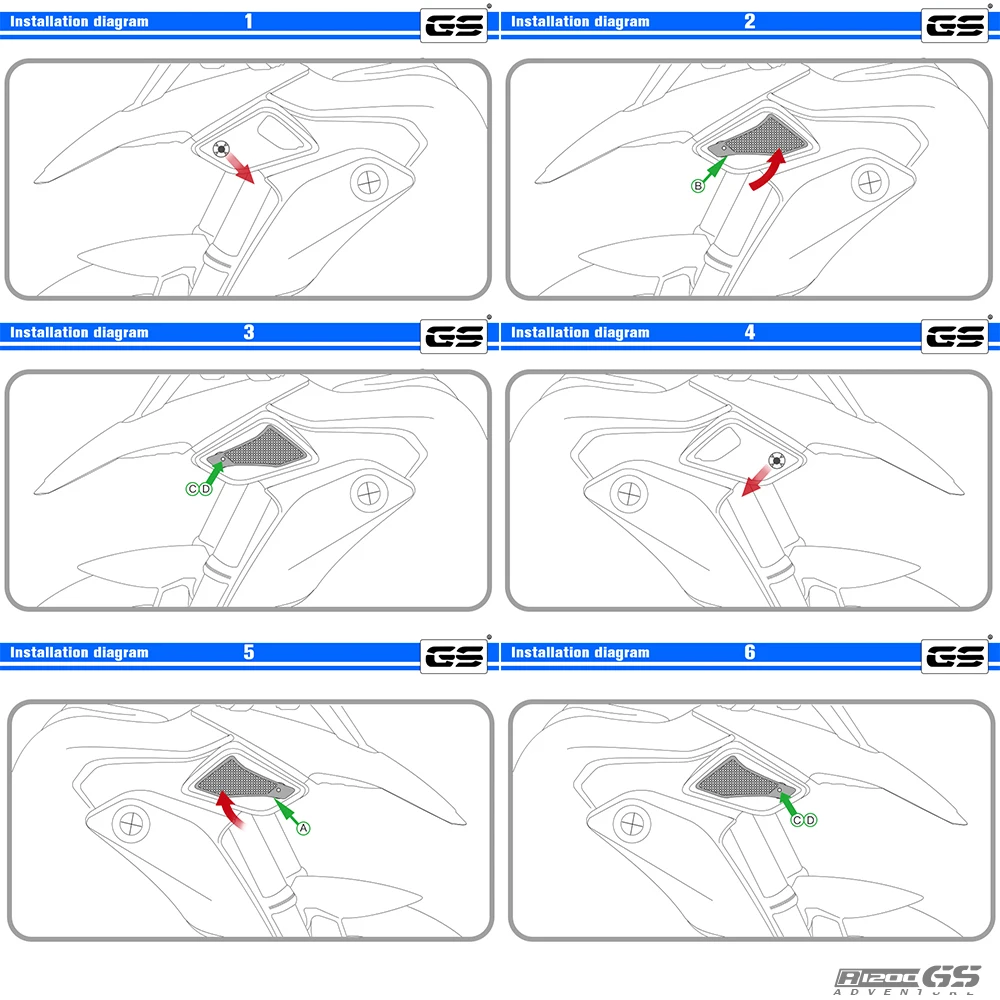 Installation diagram 1 GS

Installation diagram 2 GS

B

Installation diagram 3 GS

C D

Installation diagram 4 GS

Installation diagram 5 GS

A

Installation diagram 6 GS

C D

R1200 GS ADVENTURE