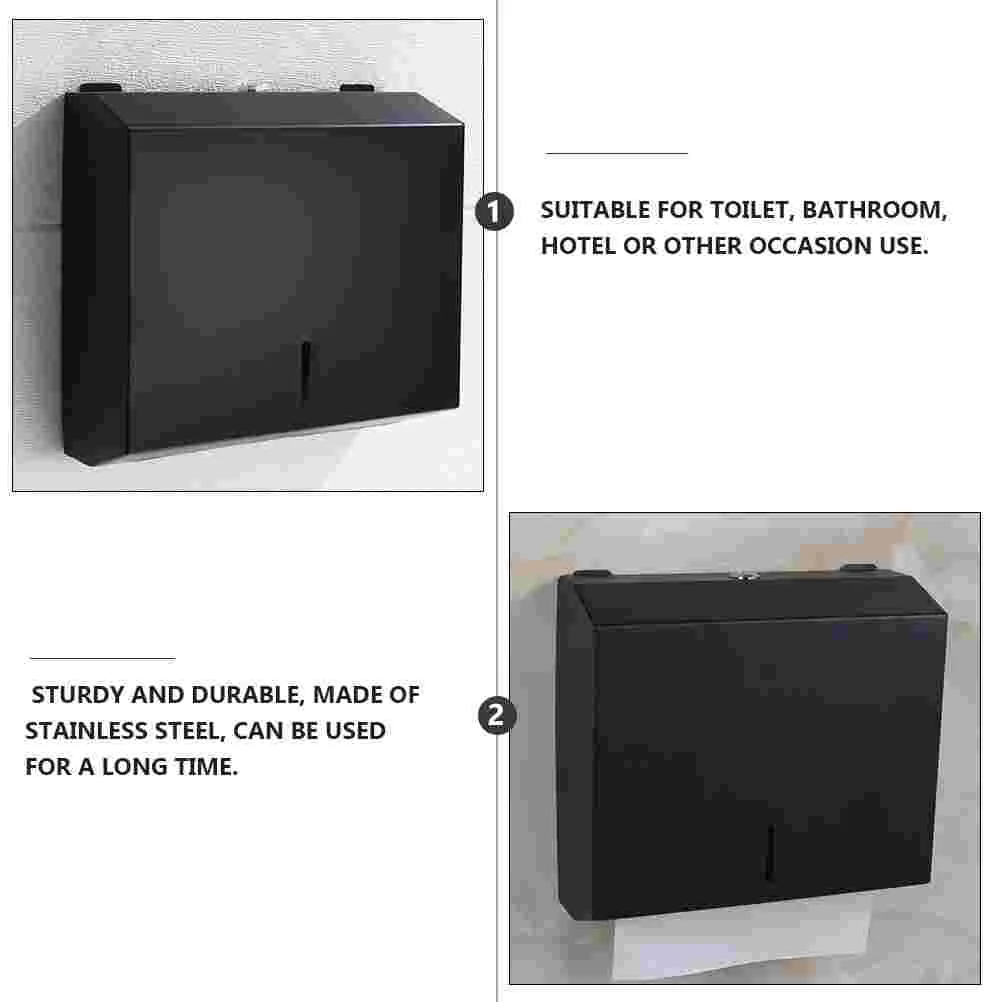 1

SUITABLE FOR TOILET, BATHROOM, HOTEL OR OTHER OCCASION USE.

STURDY AND DURABLE, MADE OF STAINLESS STEEL, CAN BE USED FOR A LONG TIME.

2