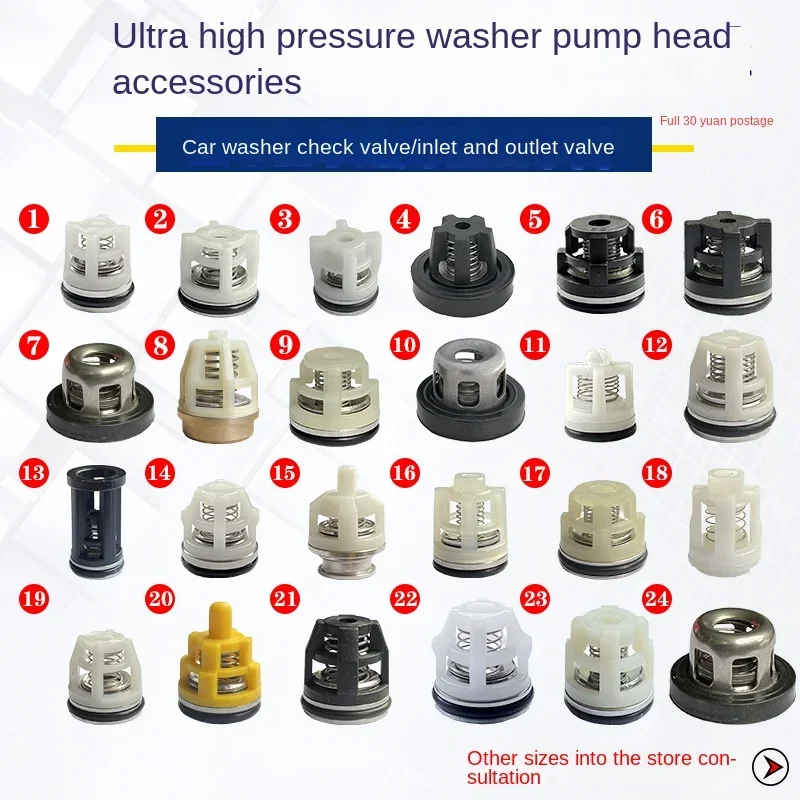 Ultra high pressure washer pump head accessories

Full 30 yuan postage

Car washer check valve/inlet and outlet valve

1 2 3 4 5 6

7 8 9 10 11 12

13 14 15 16 17 18

19 20 21 22 23 24

Other sizes into the store consultation