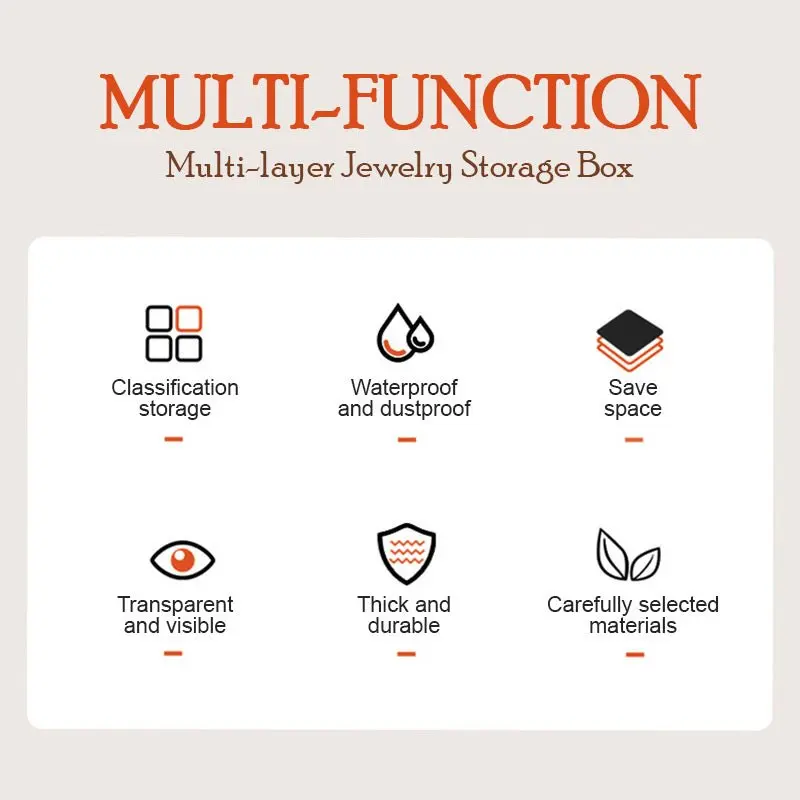 MULTI-FUNCTION
Multi-layer Jewelry Storage Box

Classification storage

Waterproof and dustproof

Save space

Transparent and visible

Thick and durable

Carefully selected materials