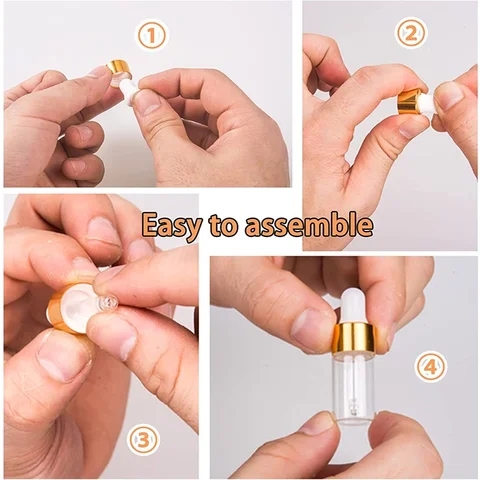 ①

②

Easy to assemble

③

④