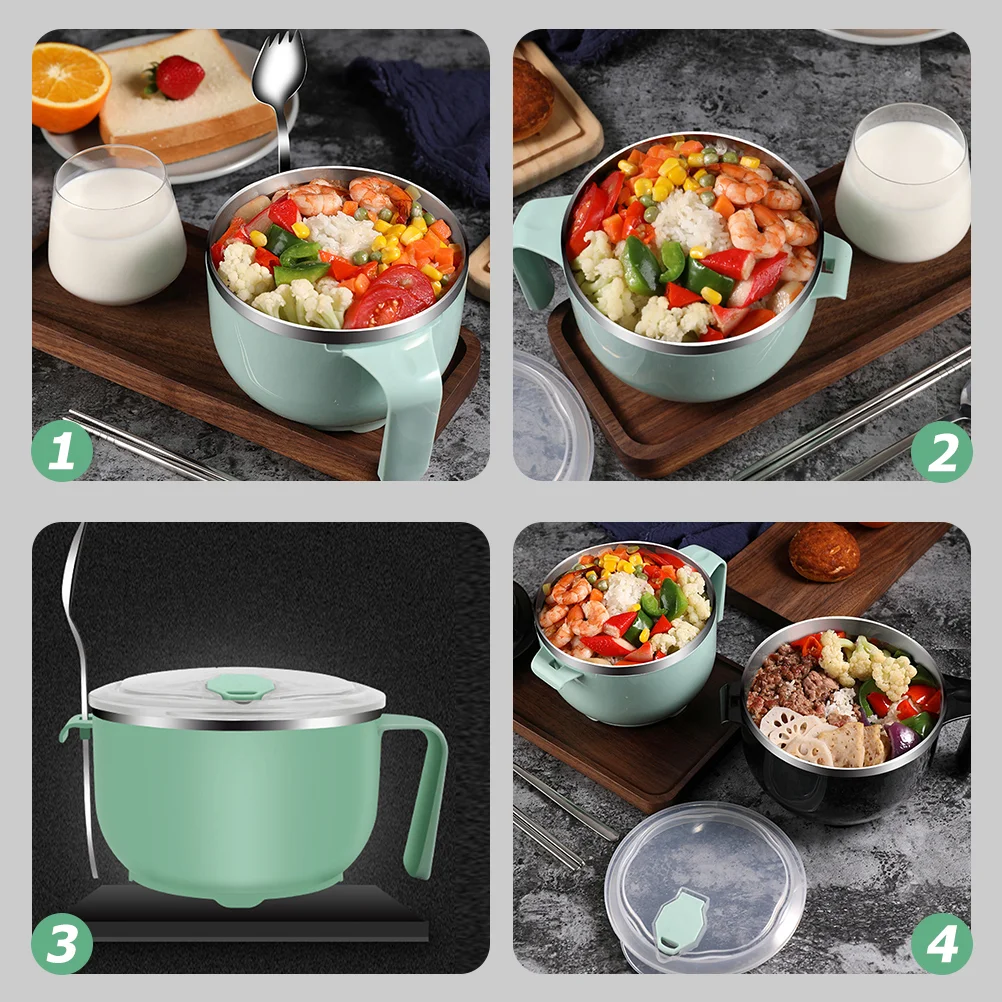 1
2
3
4