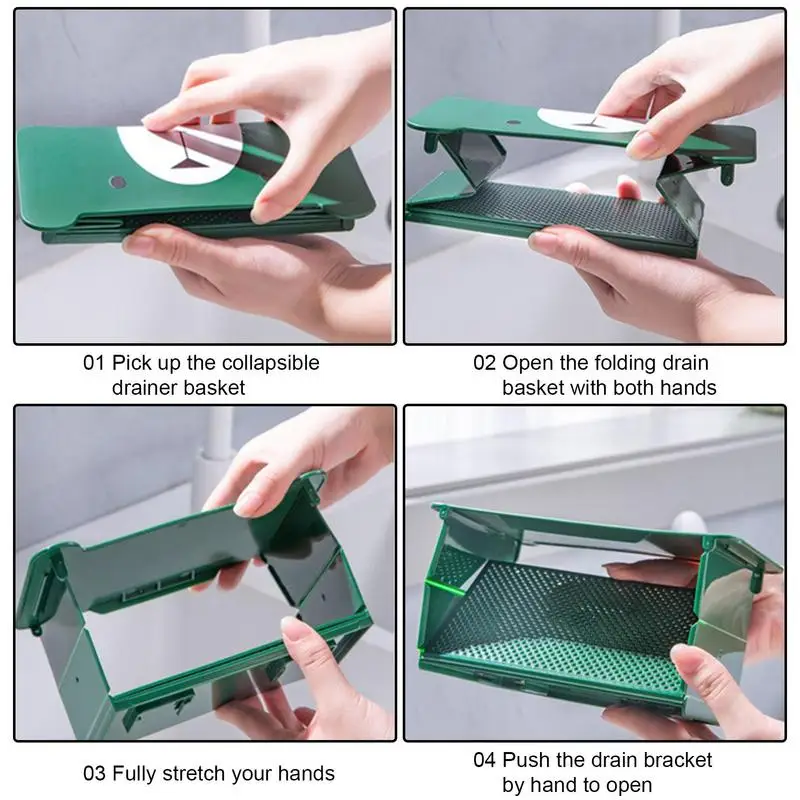 01 Pick up the collapsible drainer basket

02 Open the folding drain basket with both hands

03 Fully stretch your hands

04 Push the drain bracket by hand to open