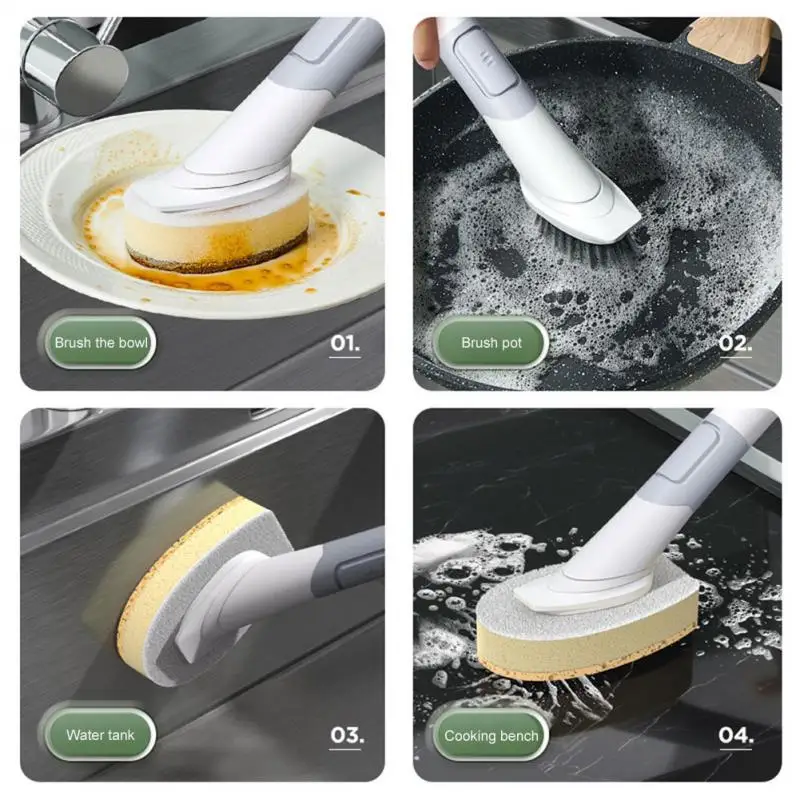 Brush the bowl

01.

Brush pot

02.

Water tank

03.

Cooking bench

04.