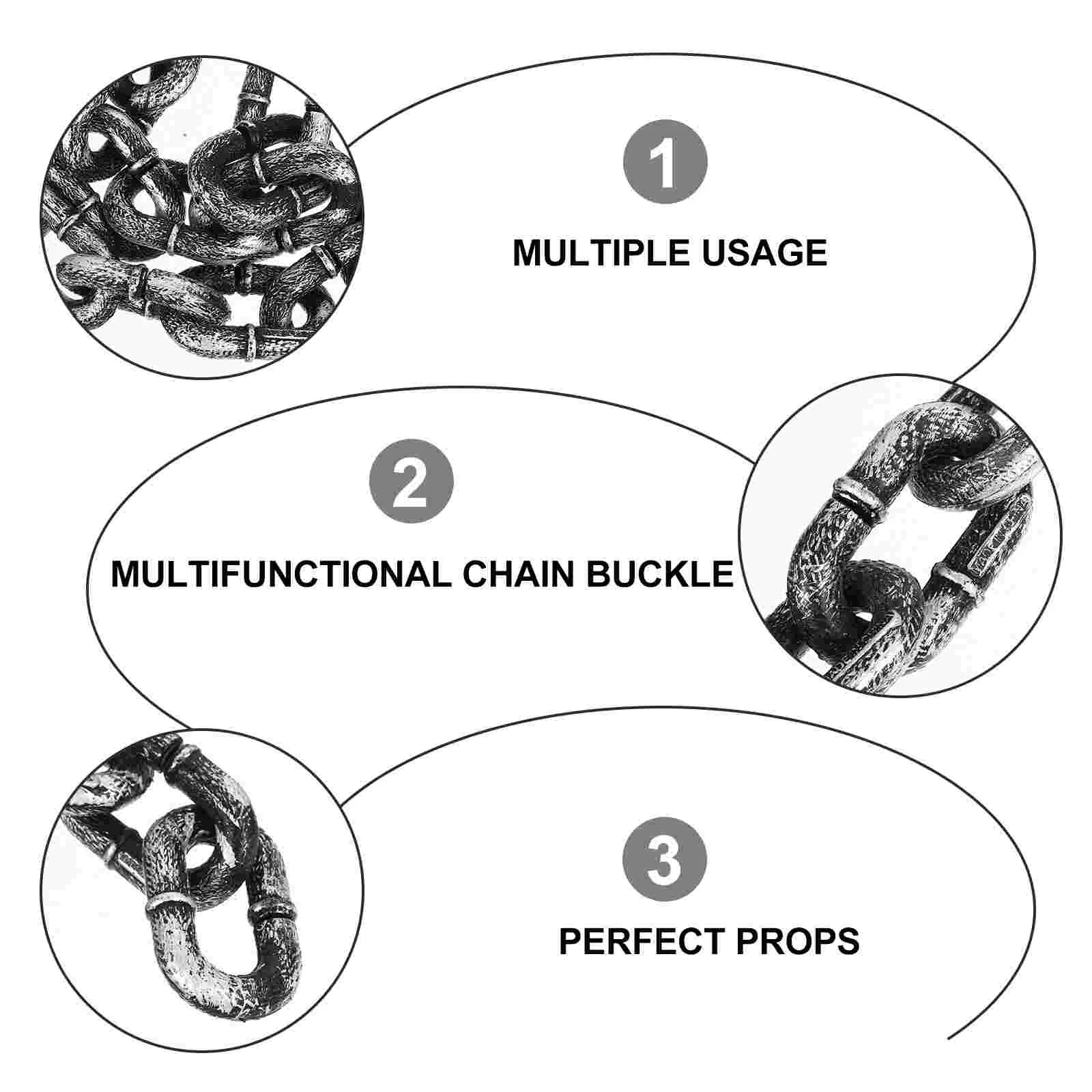 1

MULTIPLE USAGE

2

MULTIFUNCTIONAL CHAIN BUCKLE

3

PERFECT PROPS