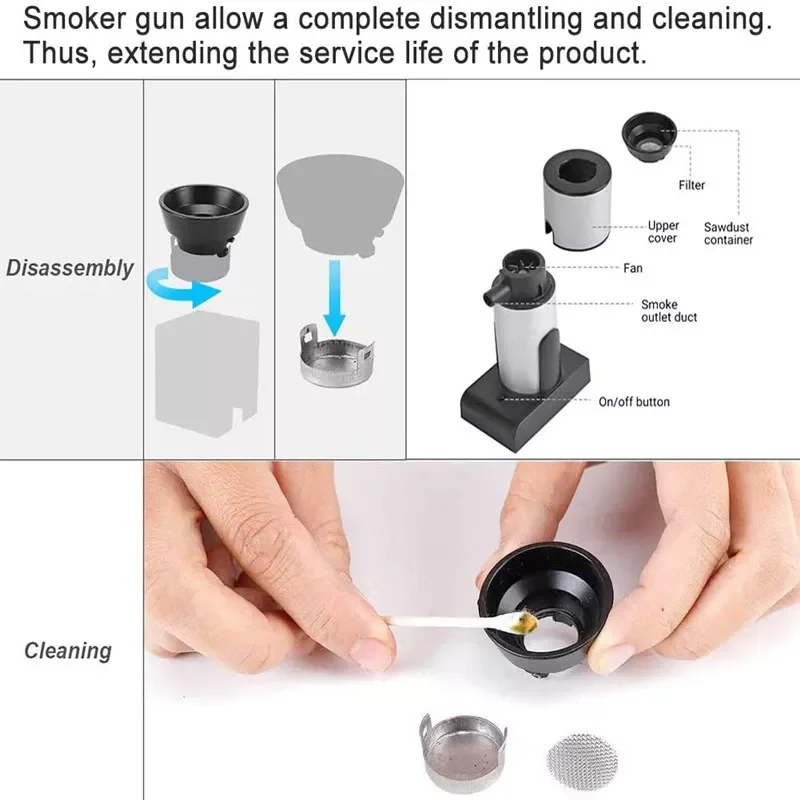 Smoker gun allow a complete dismantling and cleaning. Thus, extending the service life of the product.

Disassembly

Filter

Upper cover

Sawdust container

Fan

Smoke outlet duct

On/off button

Cleaning