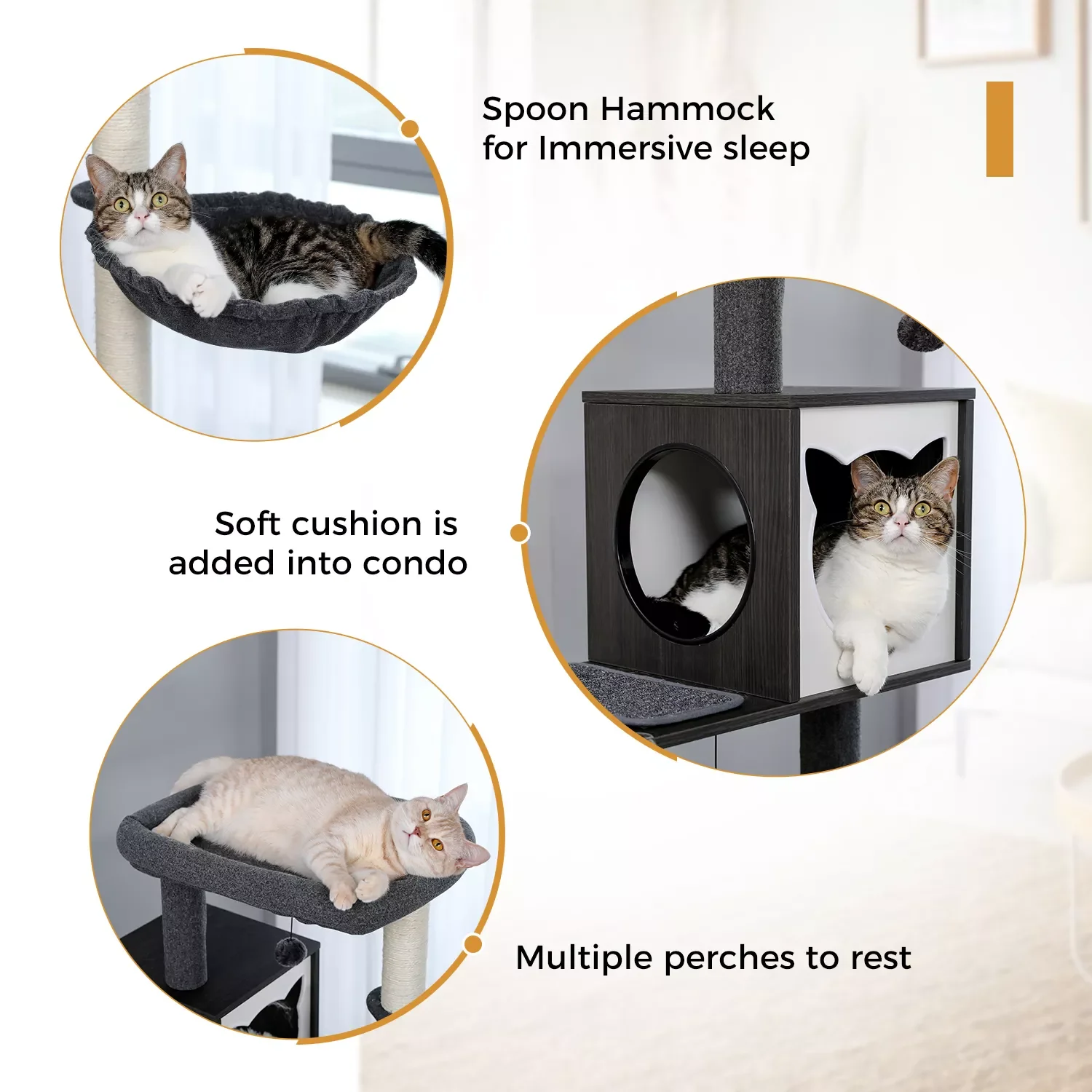 Spoon Hammock for Immersive sleep

Soft cushion is added into condo

Multiple perches to rest