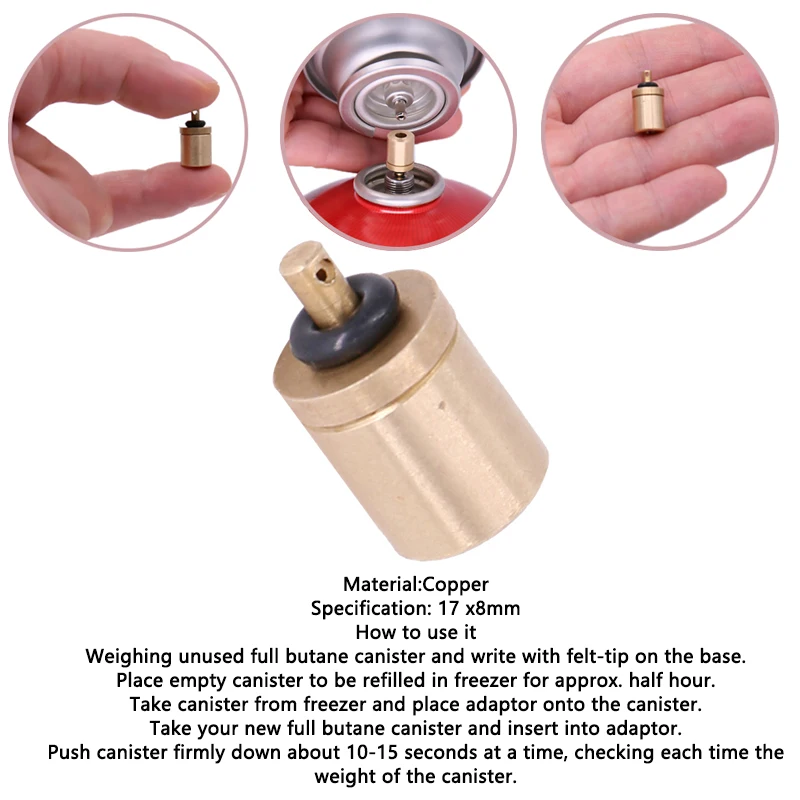 Material:Copper
Specification: 17 x8mm
How to use it
Weighing unused full butane canister and write with felt-tip on the base.
Place empty canister to be refilled in freezer for approx. half hour.
Take canister from freezer and place adaptor onto the canister.
Take your new full butane canister and insert into adaptor.
Push canister firmly down about 10-15 seconds at a time, checking each time the weight of the canister.