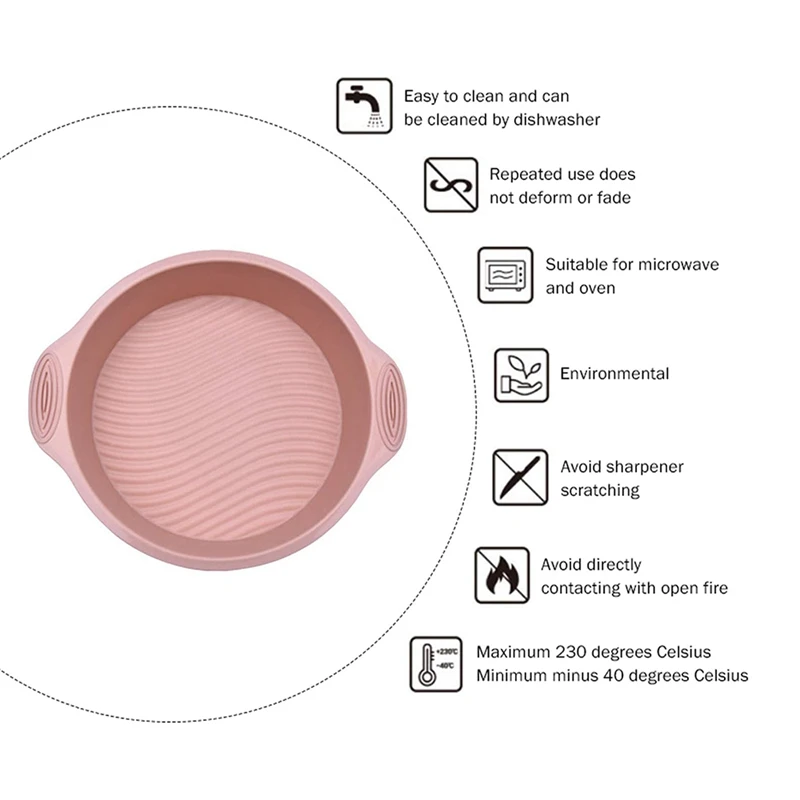 Easy to clean and can be cleaned by dishwasher

Repeated use does not deform or fade

Suitable for microwave and oven

Environmental

Avoid sharpener scratching

Avoid directly contacting with open fire

+230℃
-40℃
Maximum 230 degrees Celsius
Minimum minus 40 degrees Celsius