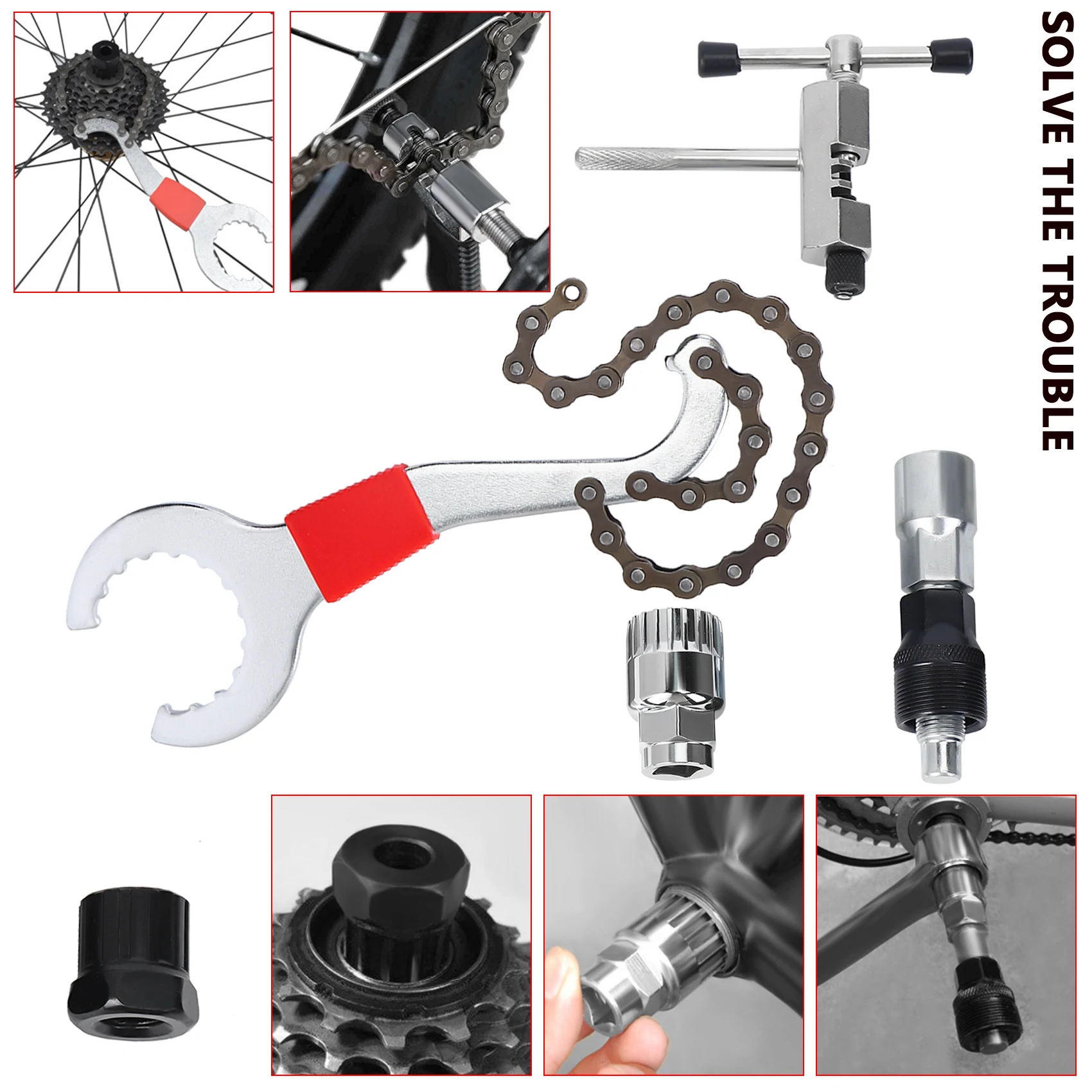 SOLVE THE TROUBLE