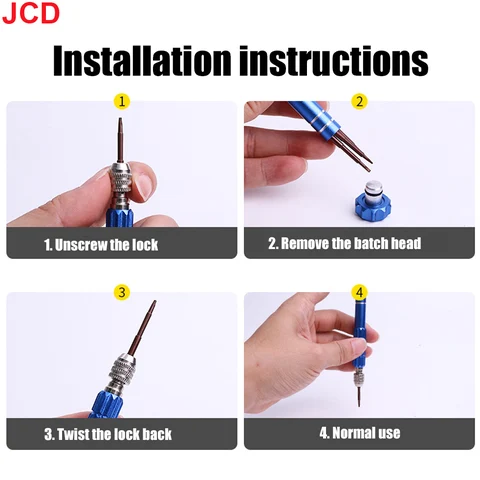 JCD

Installation instructions

1

1. Unscrew the lock

2

2. Remove the batch head

3

3. Twist the lock back

4

4. Normal use