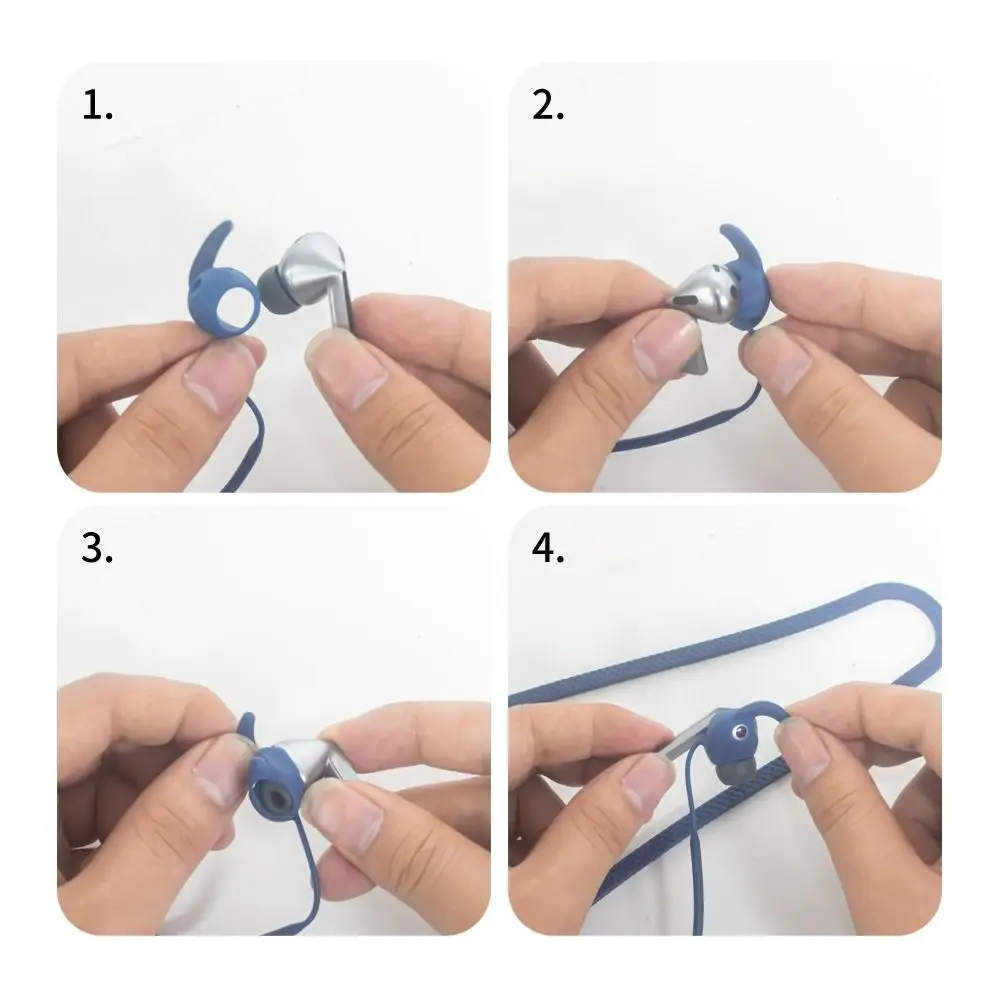 1.

2.

3.

4.