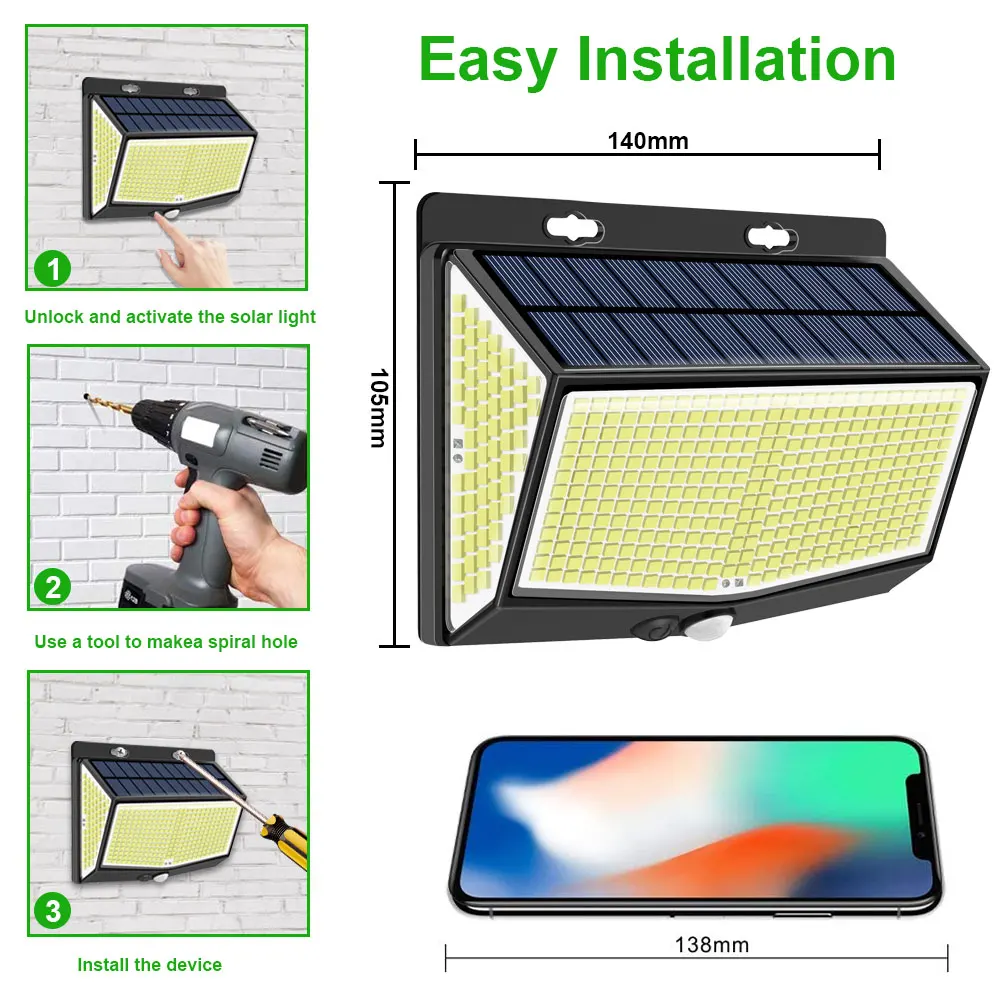 Easy Installation

1

Unlock and activate the solar light

2

Use a tool to makea spiral hole

3

Install the device

140mm

105mm

138mm