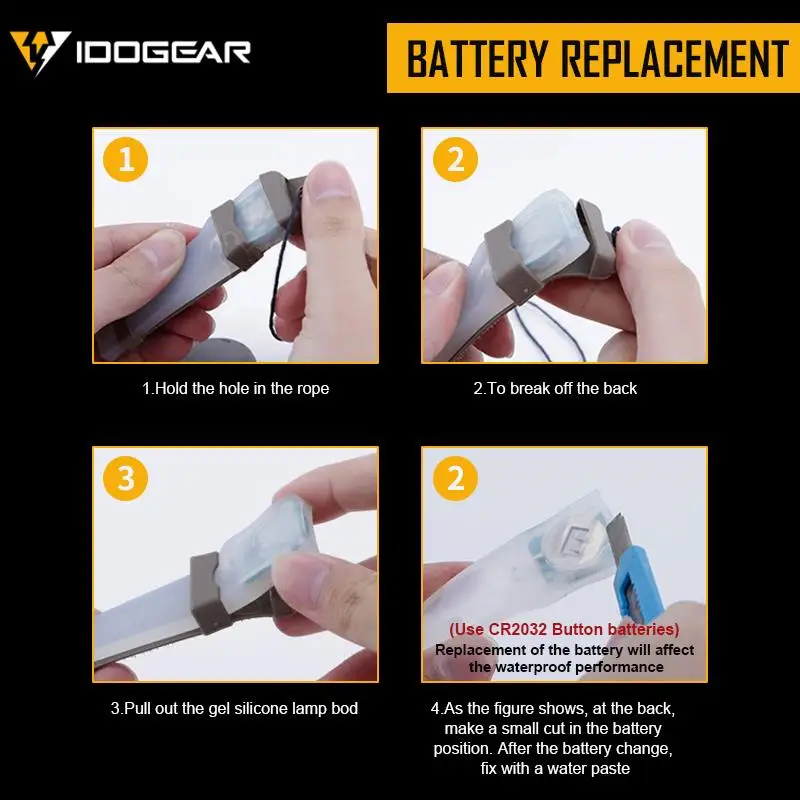 IDOGEAR

BATTERY REPLACEMENT

1

1.Hold the hole in the rope

2

2.To break off the back

3

3.Pull out the gel silicone lamp bod

2

(Use CR2032 Button batteries)
Replacement of the battery will affect the waterproof performance

4.As the figure shows, at the back, make a small cut in the battery position. After the battery change, fix with a water paste