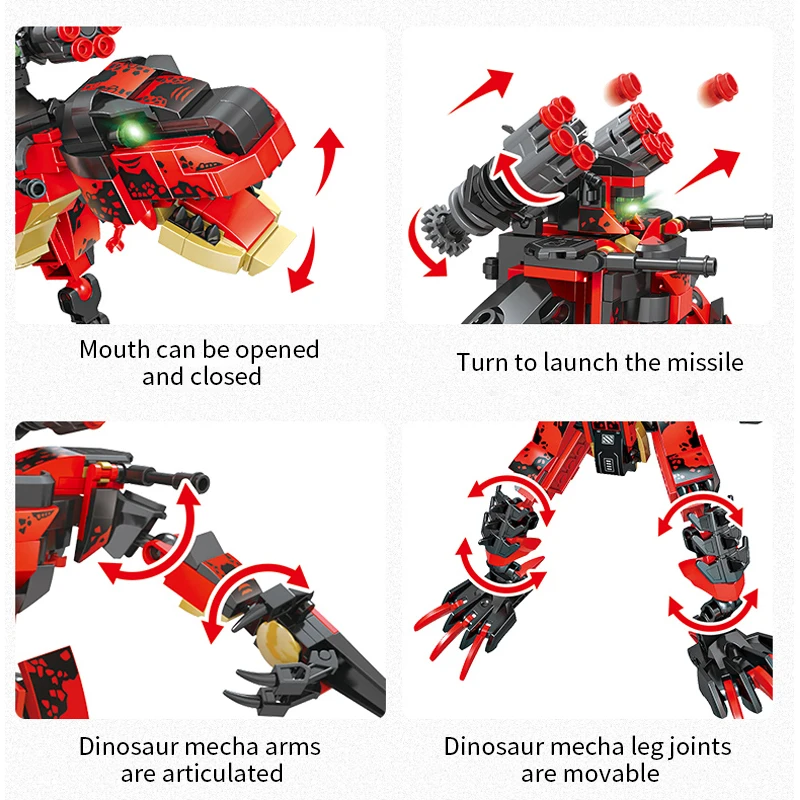 Mouth can be opened and closed

Turn to launch the missile

Dinosaur mecha arms are articulated

Dinosaur mecha leg joints are movable