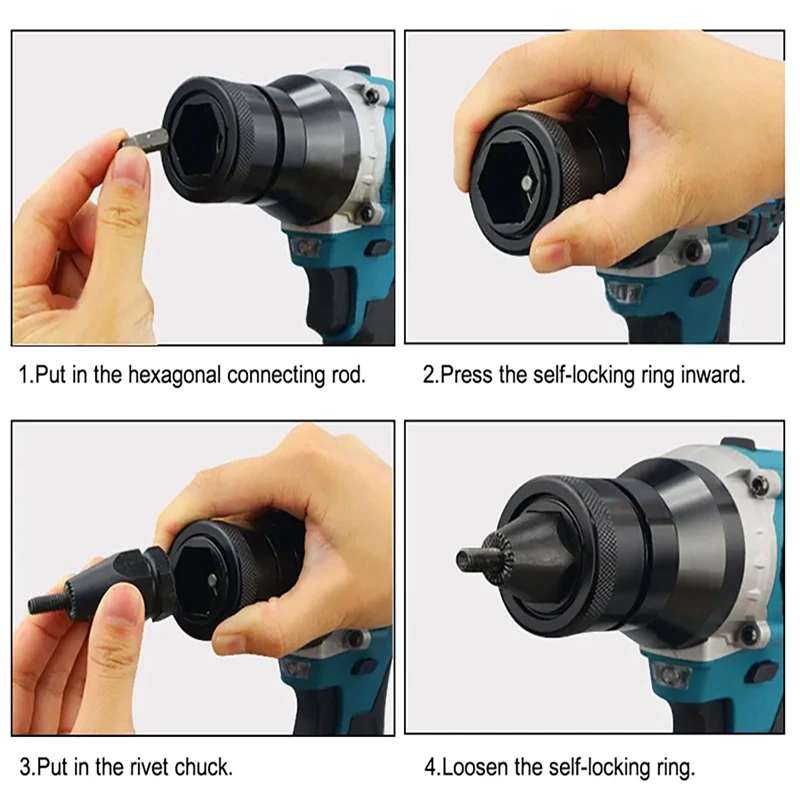 1.Put in the hexagonal connecting rod.

2.Press the self-locking ring inward.

3.Put in the rivet chuck.

4.Loosen the self-locking ring.