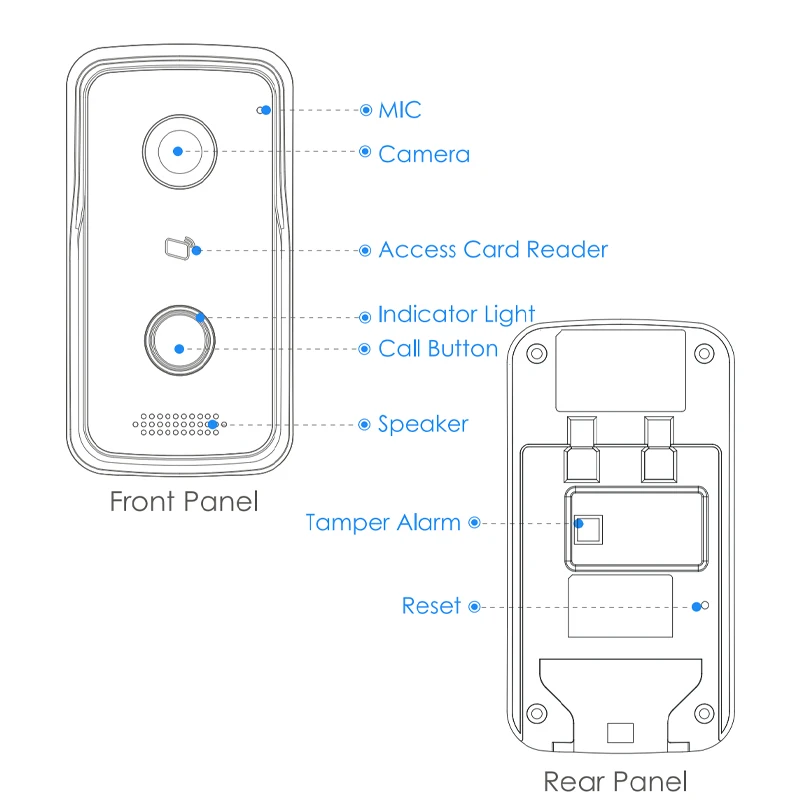 MIC
Camera
Access Card Reader
Indicator Light
Call Button
Speaker
Front Panel
Tamper Alarm
Reset
Rear Panel