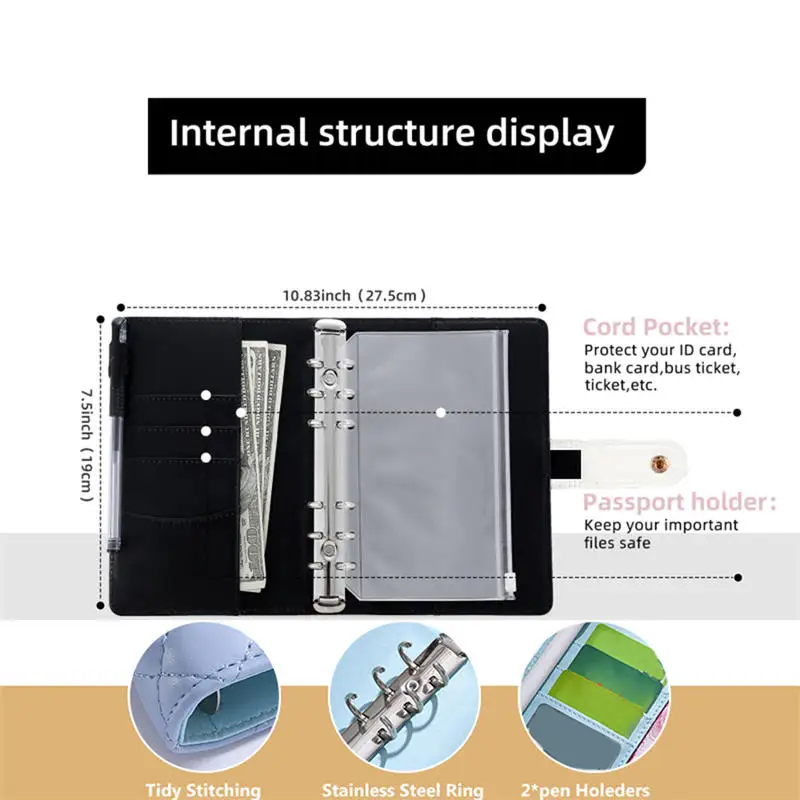 Internal structure display

10.83inch（27.5cm）

7.5inch（19cm）

Cord Pocket:
Protect your ID card, bank card,bus ticket, ticket,etc.

Passport holder:
Keep your important files safe

Tidy Stitching

Stainless Steel Ring

2*pen Holeders