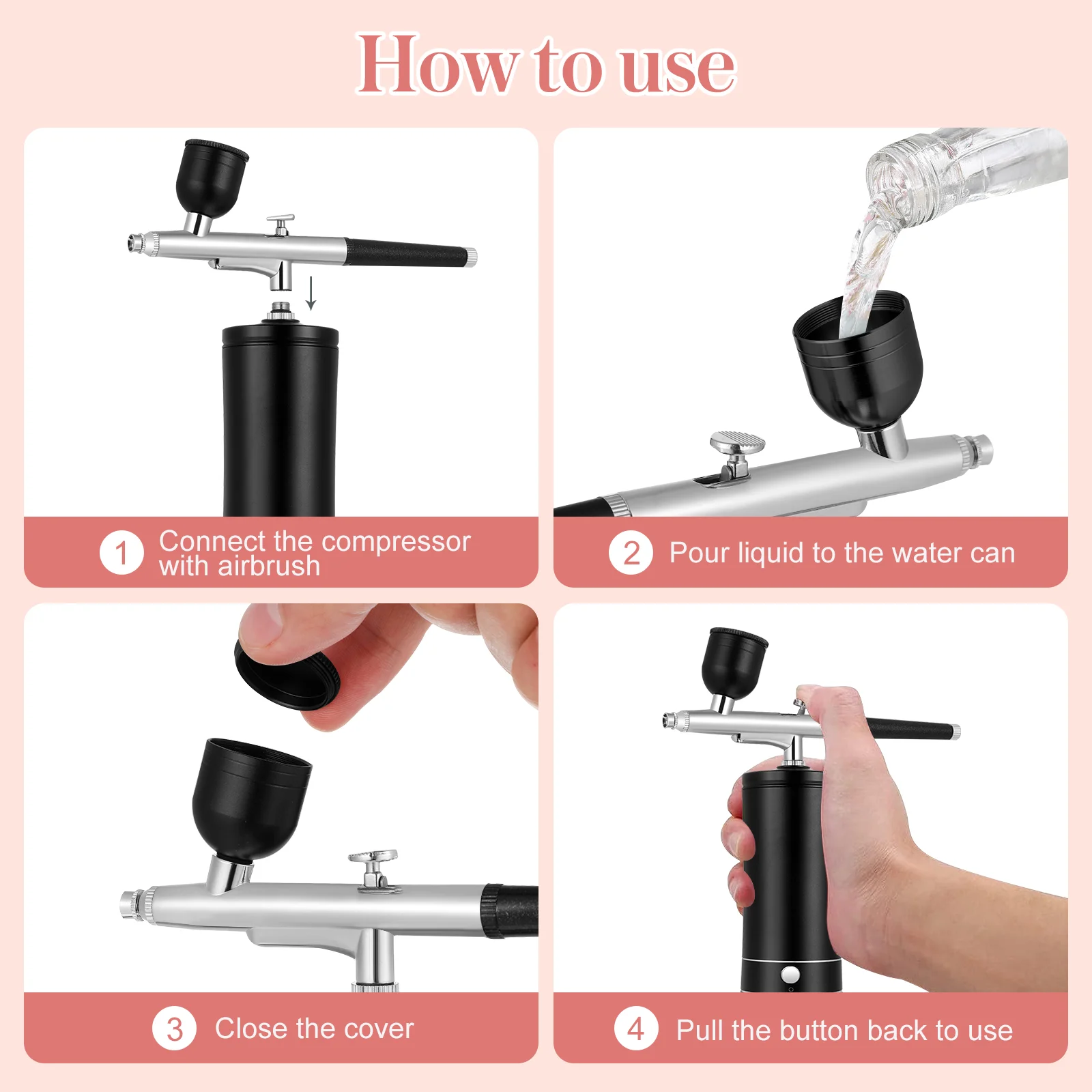 How to use

1 Connect the compressor with airbrush

2 Pour liquid to the water can

3 Close the cover

4 Pull the button back to use