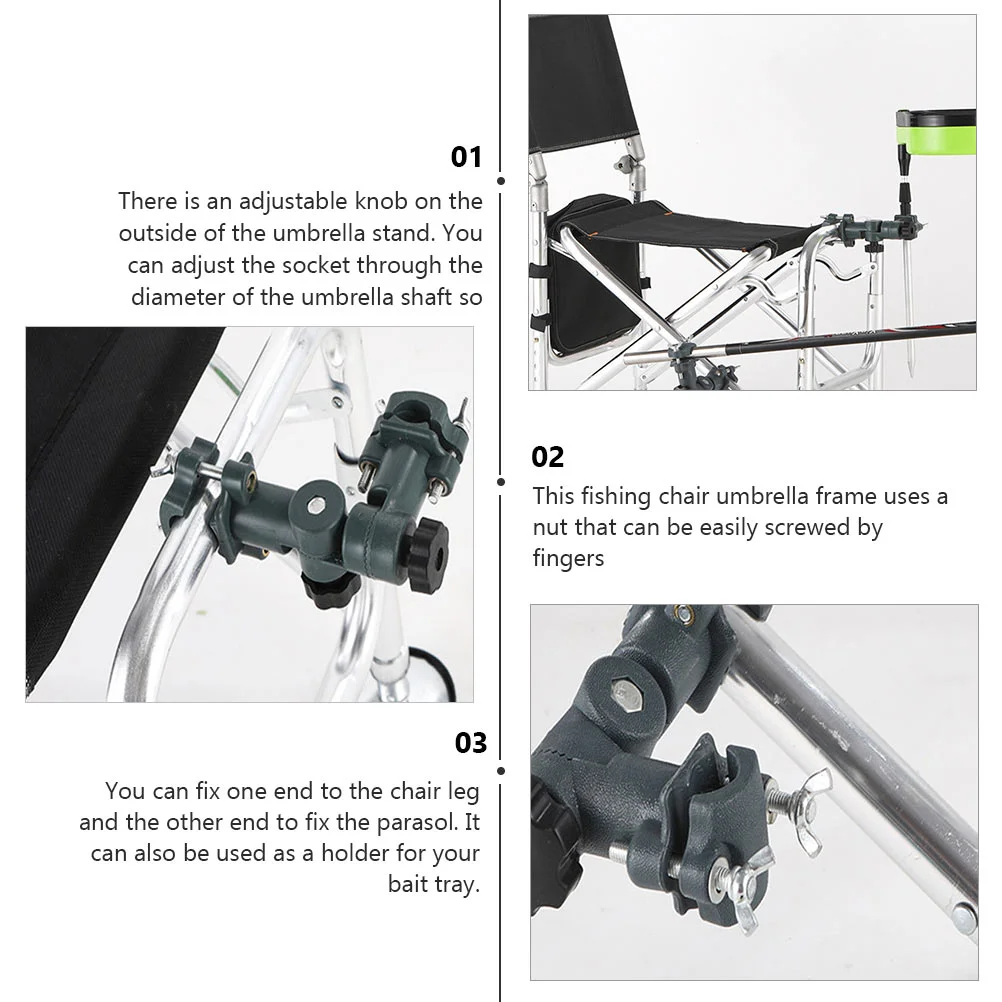 01

There is an adjustable knob on the outside of the umbrella stand. You can adjust the socket through the diameter of the umbrella shaft so

02

This fishing chair umbrella frame uses a nut that can be easily screwed by fingers

03

You can fix one end to the chair leg and the other end to fix the parasol. It can also be used as a holder for your bait tray.