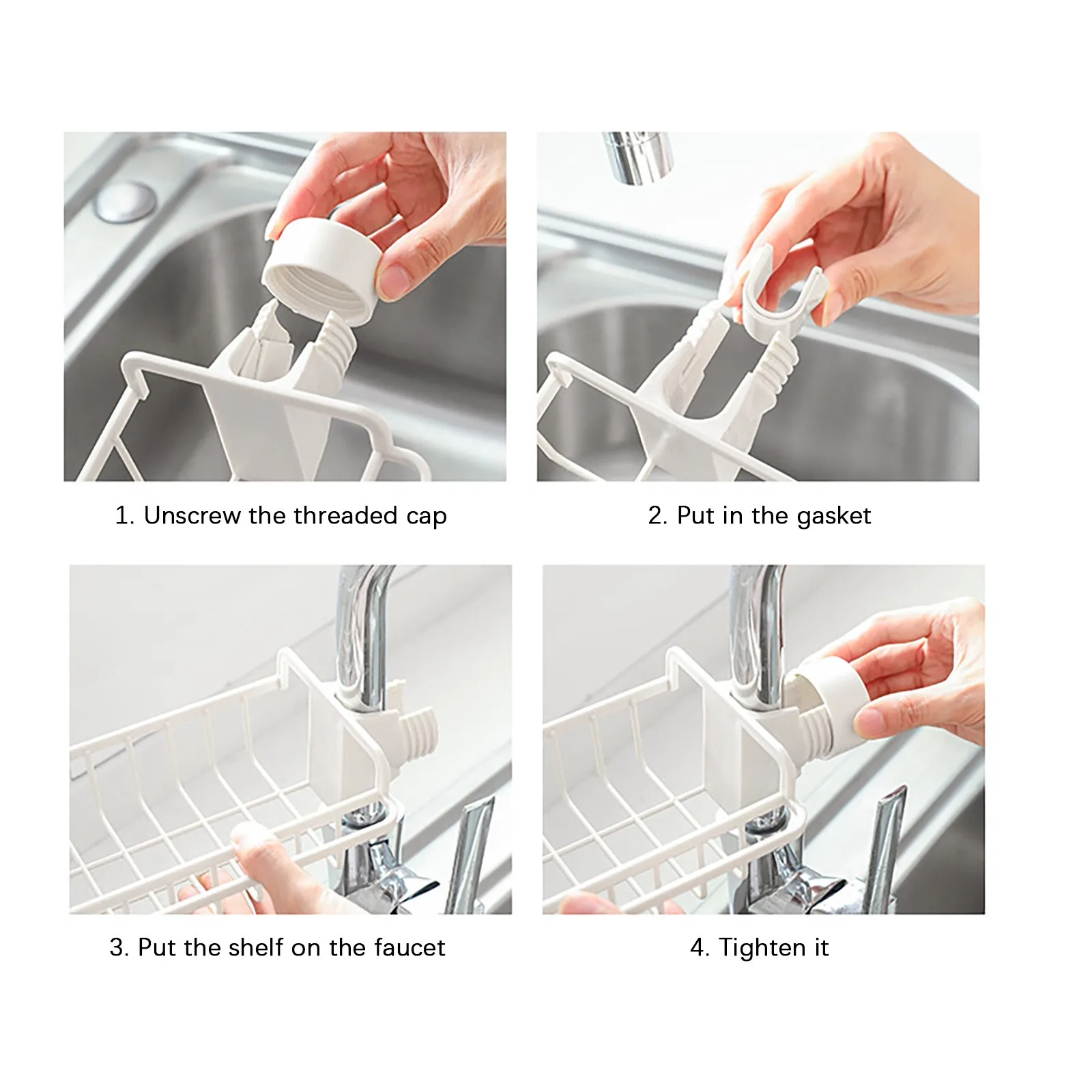 1. Unscrew the threaded cap

2. Put in the gasket

3. Put the shelf on the faucet

4. Tighten it