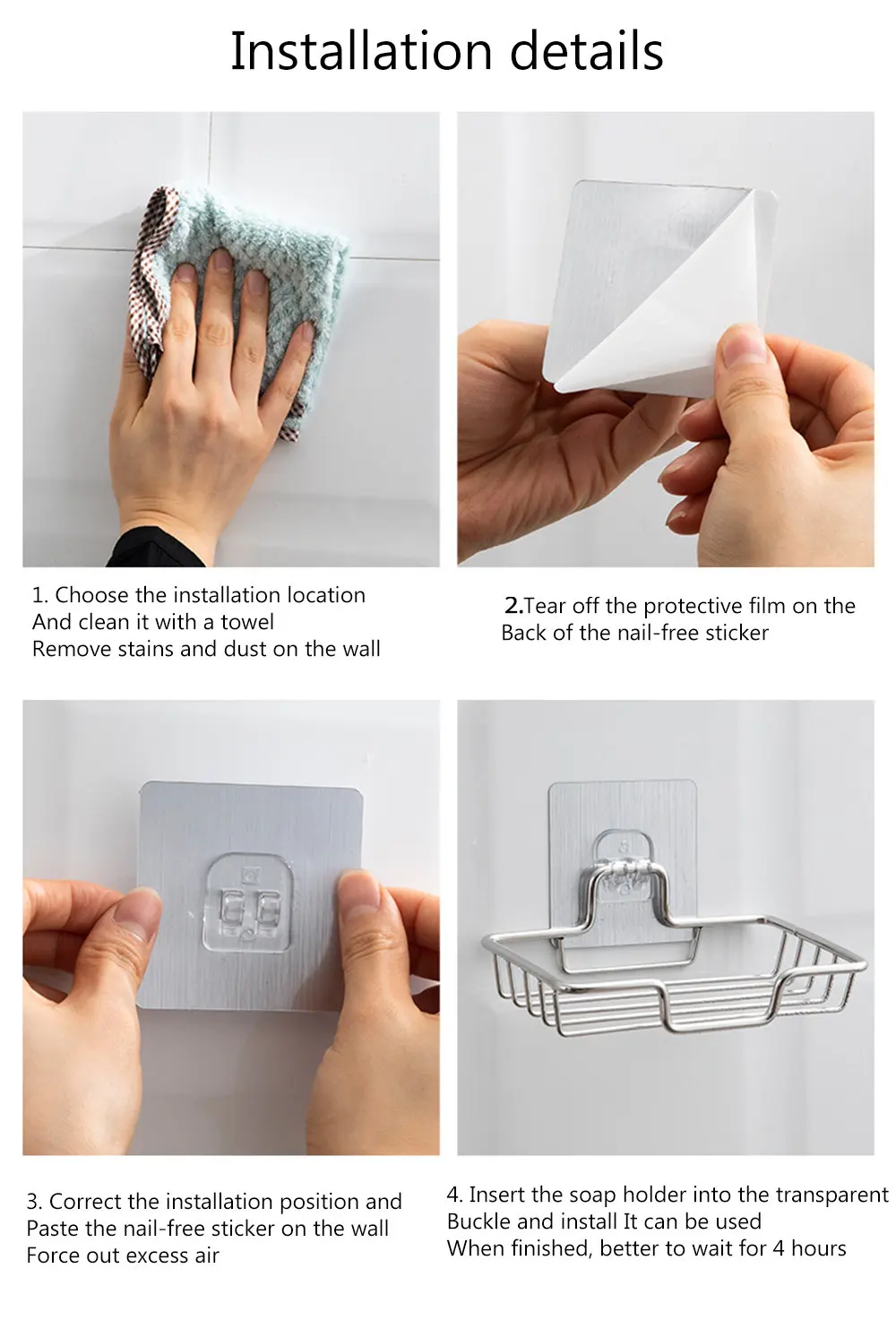 Installation details

1. Choose the installation location
And clean it with a towel
Remove stains and dust on the wall

2.Tear off the protective film on the
Back of the nail-free sticker

3. Correct the installation position and
Paste the nail-free sticker on the wall
Force out excess air

4. Insert the soap holder into the transparent
Buckle and install It can be used
When finished, better to wait for 4 hours