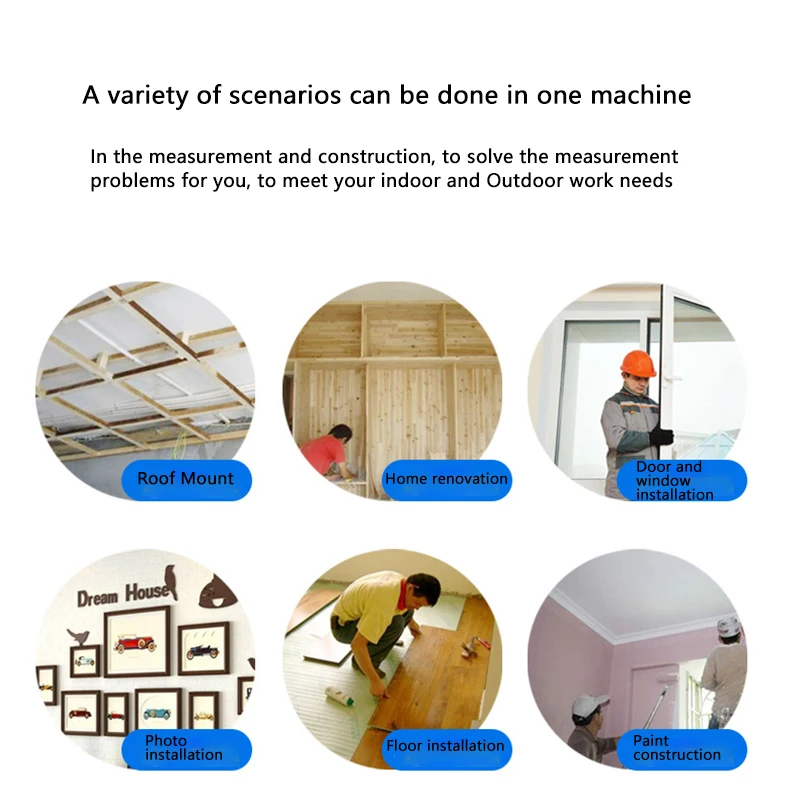 A variety of scenarios can be done in one machine

In the measurement and construction, to solve the measurement problems for you, to meet your indoor and Outdoor work needs

Roof Mount

Home renovation

Door and window installation

Dream House

Photo installation

Floor installation

Paint construction