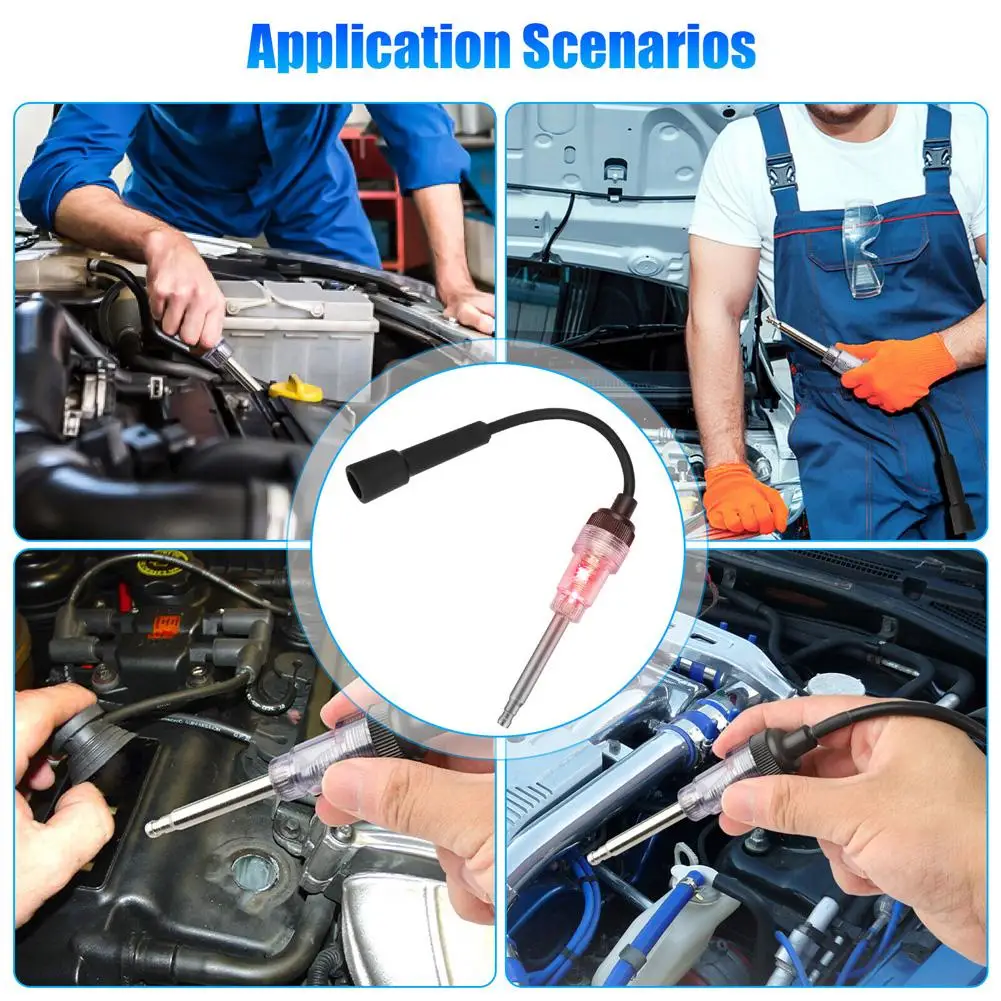 Application Scenarios