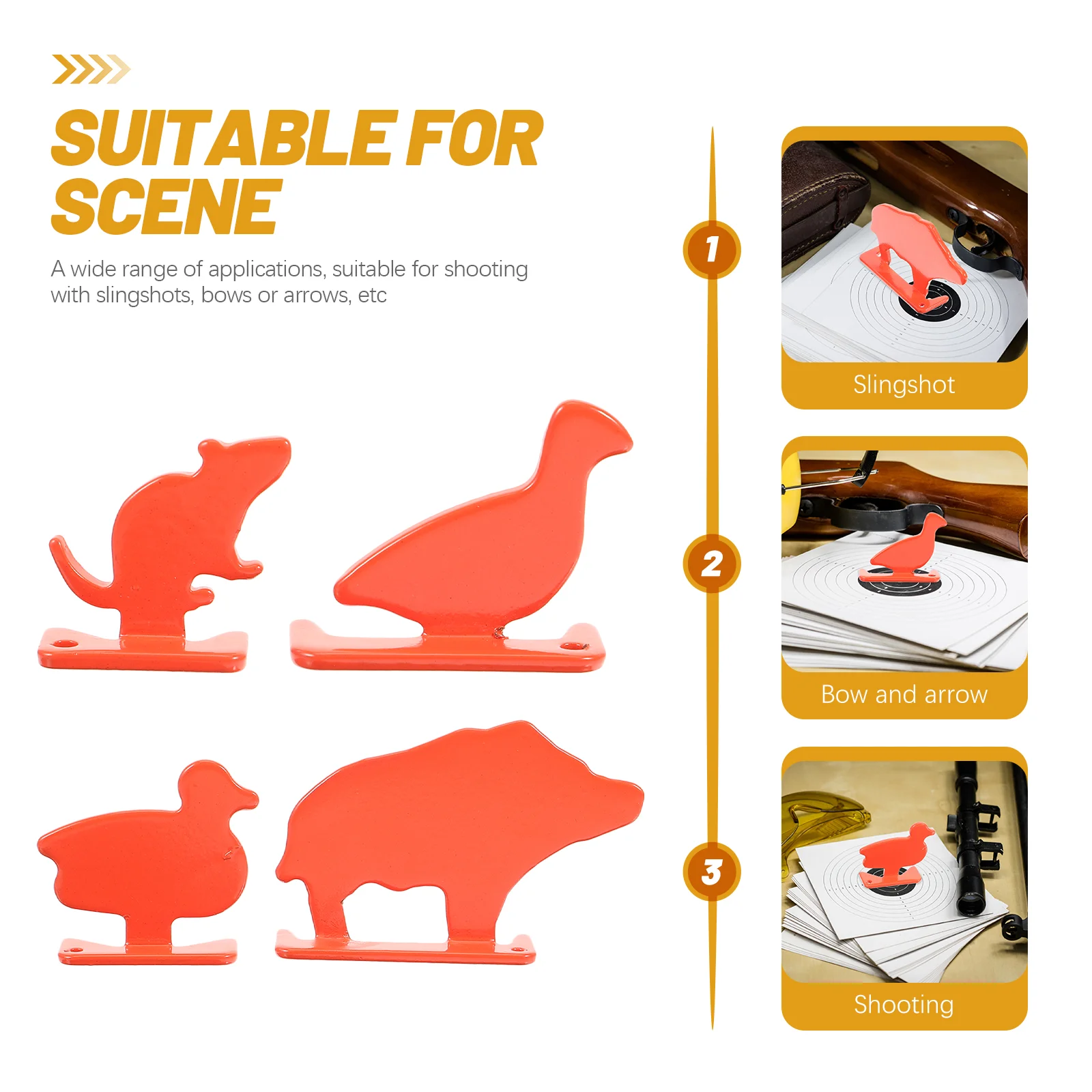 SUITABLE FOR SCENE

A wide range of applications, suitable for shooting with slingshots, bows or arrows, etc

1

Slingshot

2

Bow and arrow

3

Shooting