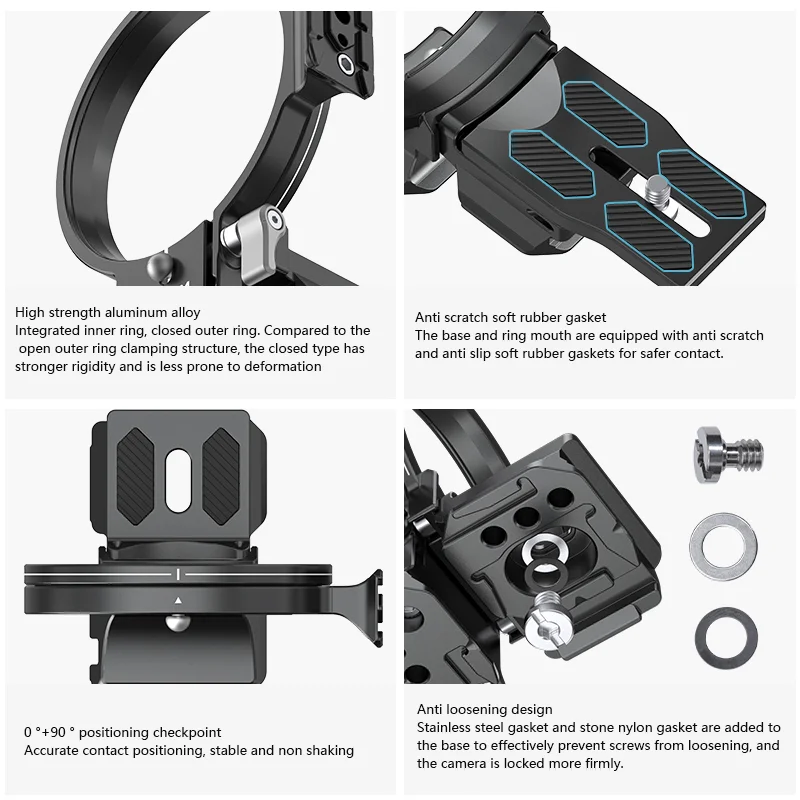 High strength aluminum alloy
Integrated inner ring, closed outer ring. Compared to the open outer ring clamping structure, the closed type has stronger rigidity and is less prone to deformation

Anti scratch soft rubber gasket
The base and ring mouth are equipped with anti scratch and anti slip soft rubber gaskets for safer contact.

0 °+90 ° positioning checkpoint
Accurate contact positioning, stable and non shaking

Anti loosening design
Stainless steel gasket and stone nylon gasket are added to the base to effectively prevent screws from loosening, and the camera is locked more firmly.