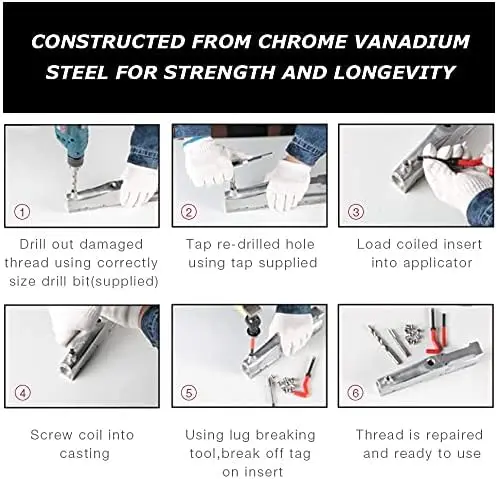 CONSTRUCTED FROM CHROME VANADIUM STEEL FOR STRENGTH AND LONGEVITY

①

Drill out damaged thread using correctly size drill bit(supplied)

②

Tap re-drilled hole using tap supplied

③

Load coiled insert into applicator

④

Screw coil into casting

⑤

Using lug breaking tool,break off tag on insert

⑥

Thread is repaired and ready to use