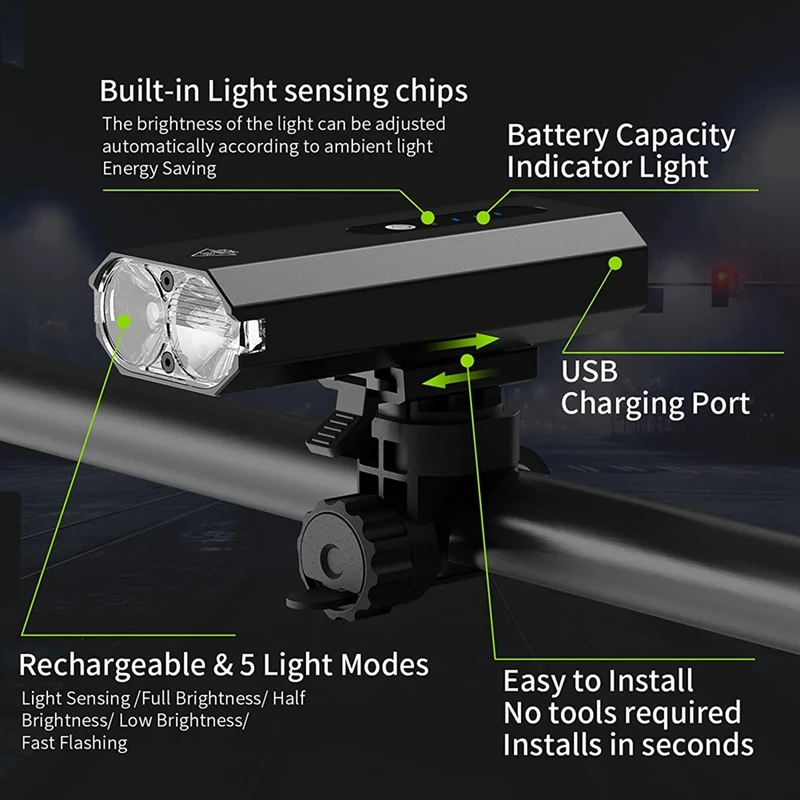 Built-in Light sensing chips
The brightness of the light can be adjusted automatically according to ambient light Energy Saving

Battery Capacity Indicator Light

USB Charging Port

Rechargeable & 5 Light Modes
Light Sensing /Full Brightness/ Half Brightness/ Low Brightness/ Fast Flashing

Easy to Install
No tools required
Installs in seconds