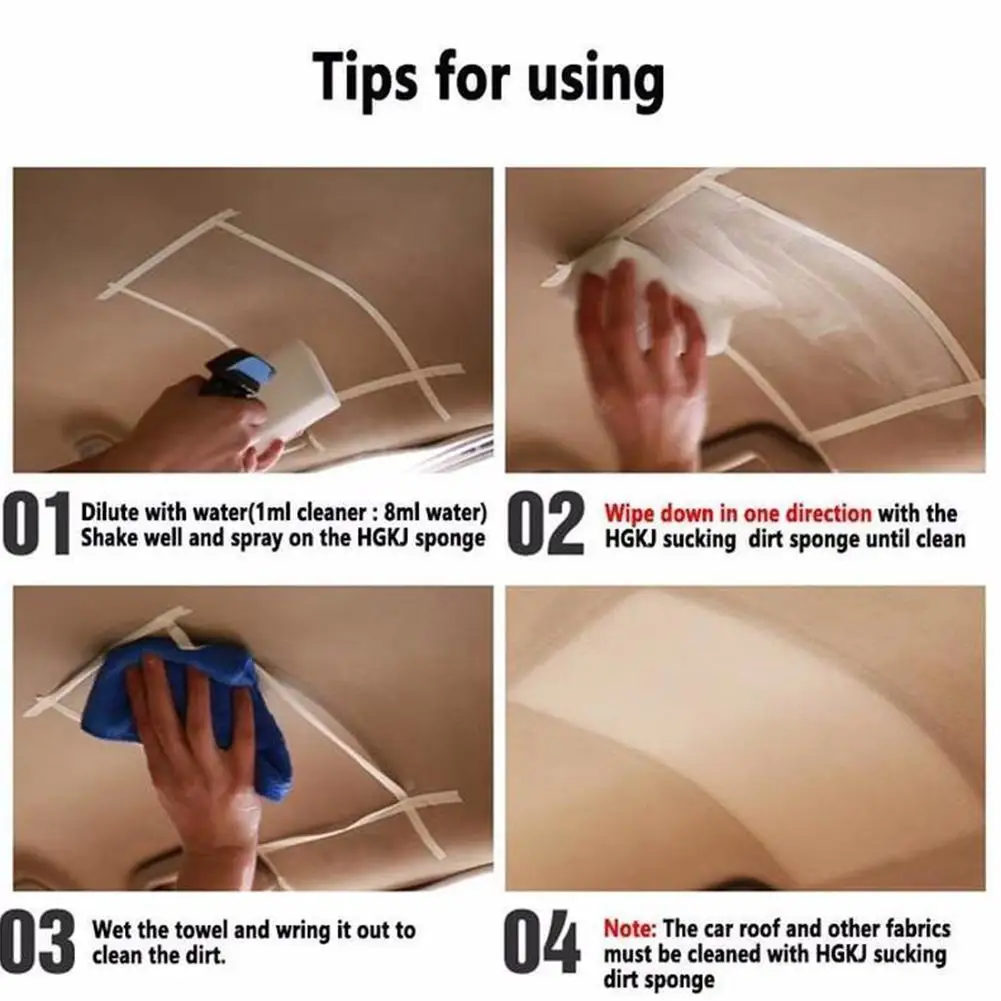 Tips for using

01 Dilute with water(1ml cleaner : 8ml water) Shake well and spray on the HGKJ sponge

02 Wipe down in one direction with the HGKJ sucking dirt sponge until clean

03 Wet the towel and wring it out to clean the dirt.

04 Note: The car roof and other fabrics must be cleaned with HGKJ sucking dirt sponge