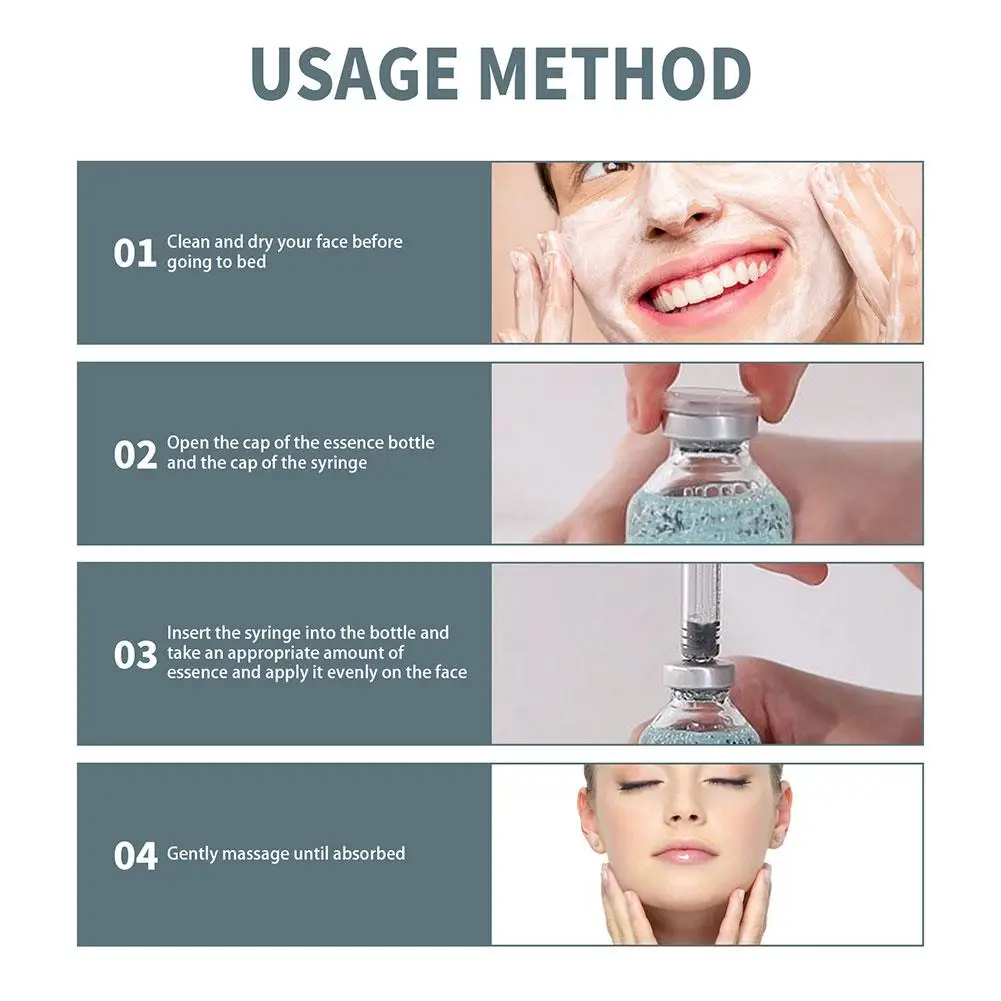 USAGE METHOD

01 Clean and dry your face before going to bed

02 Open the cap of the essence bottle and the cap of the syringe

03 Insert the syringe into the bottle and take an appropriate amount of essence and apply it evenly on the face

04 Gently massage until absorbed