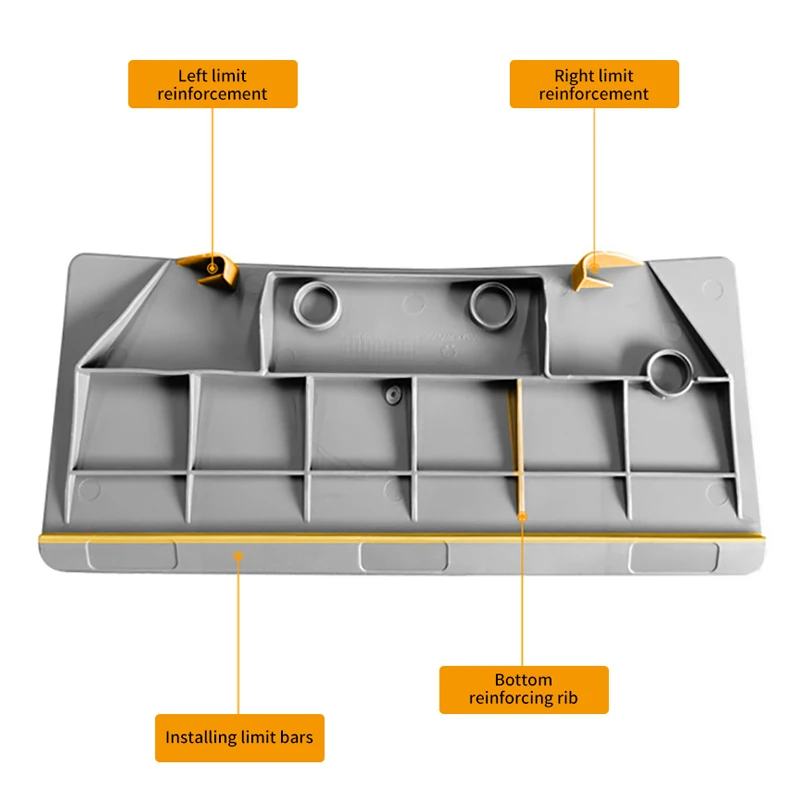 Left limit reinforcement

Right limit reinforcement

Bottom reinforcing rib

Installing limit bars