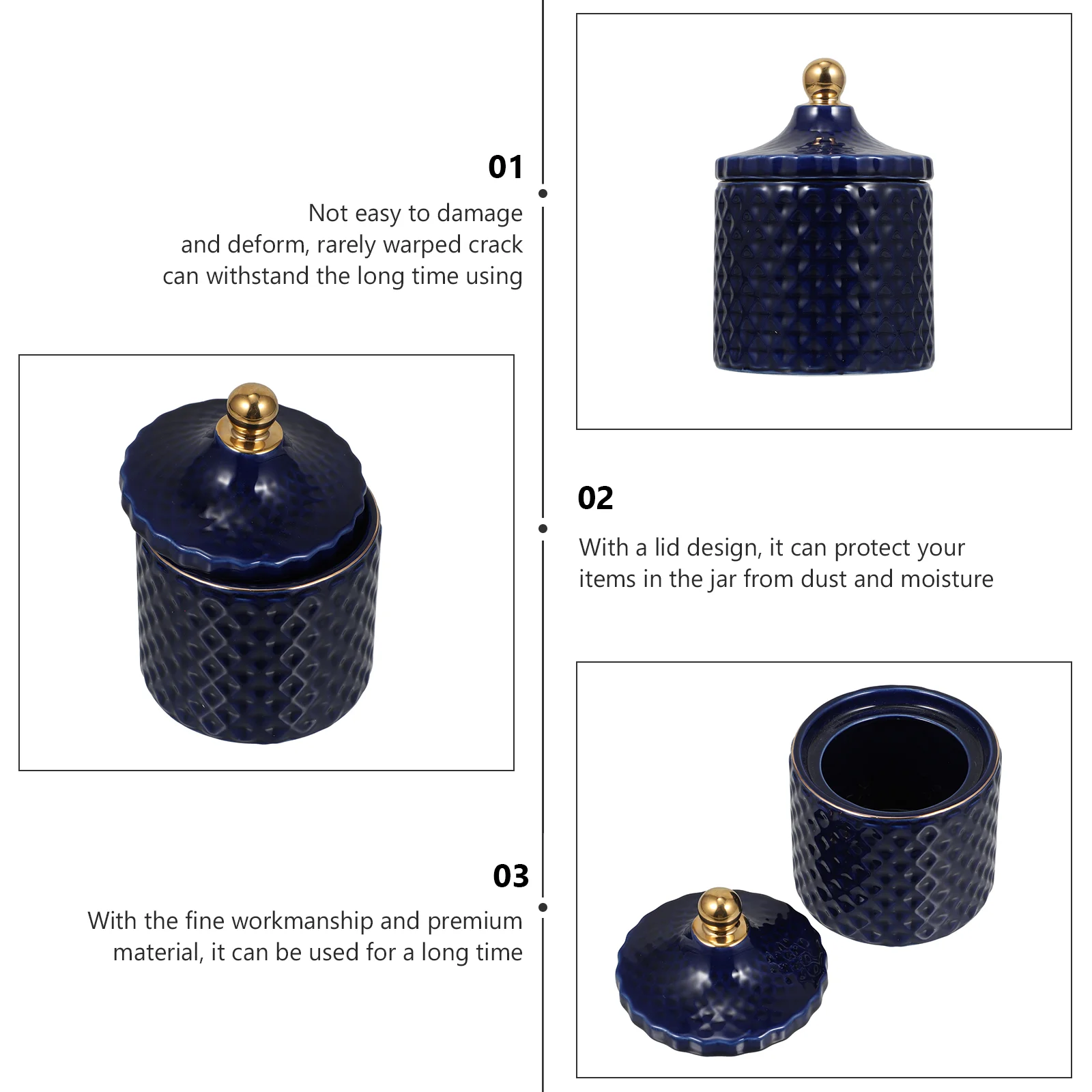 01
Not easy to damage and deform, rarely warped crack can withstand the long time using

02
With a lid design, it can protect your items in the jar from dust and moisture

03
With the fine workmanship and premium material, it can be used for a long time