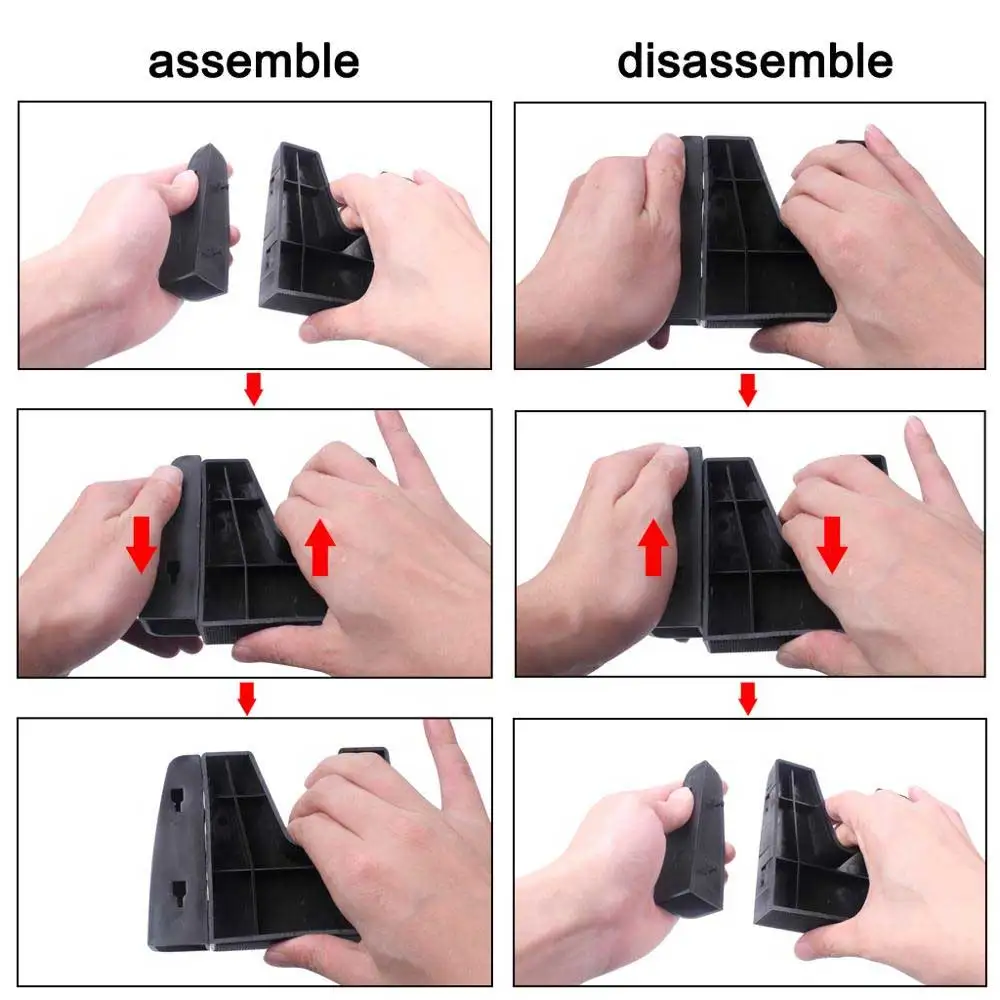 assemble

disassemble