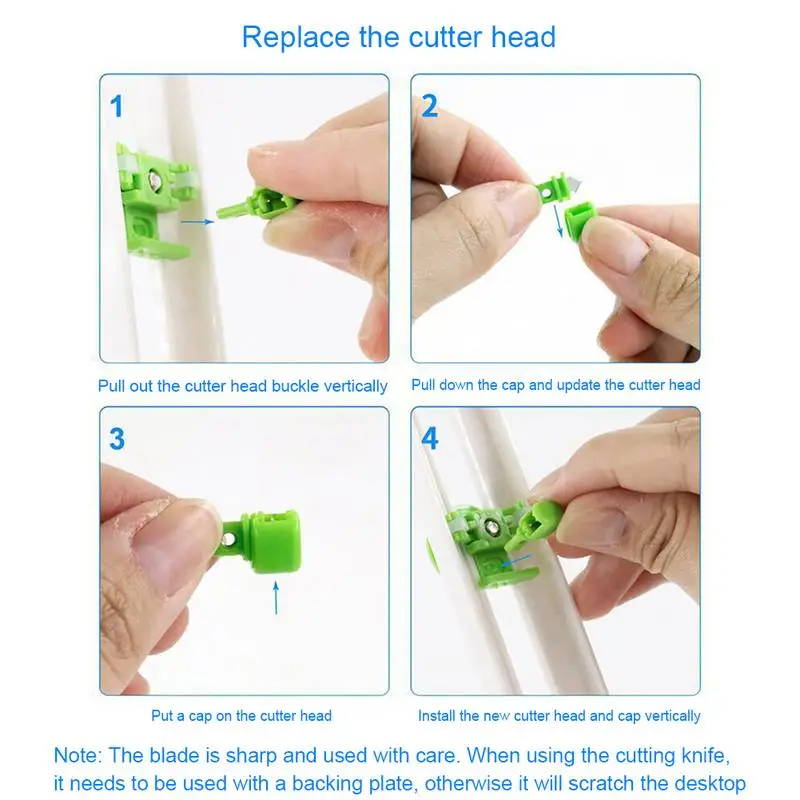 Replace the cutter head

1

Pull out the cutter head buckle vertically

2

Pull down the cap and update the cutter head

3

Put a cap on the cutter head

4

Install the new cutter head and cap vertically

Note: The blade is sharp and used with care. When using the cutting knife, it needs to be used with a backing plate, otherwise it will scratch the desktop