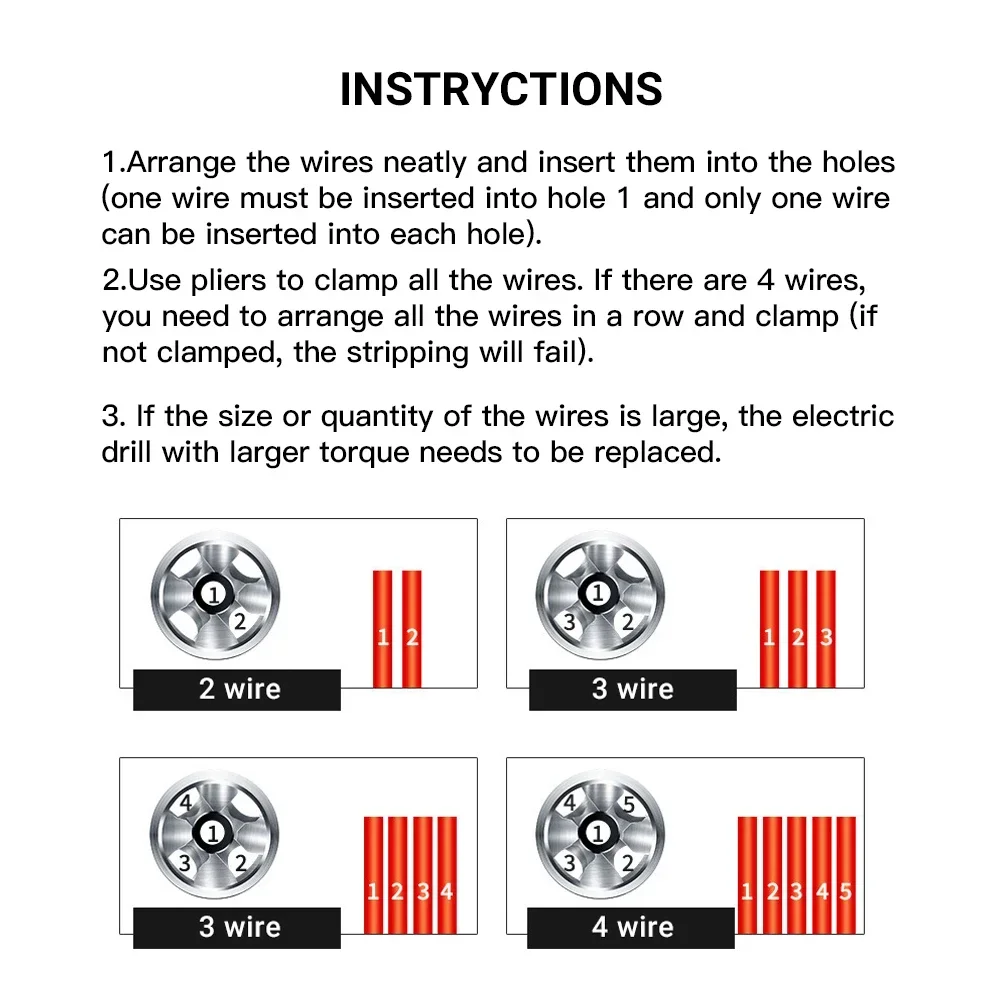 INSTRYCTIONS

1.Arrange the wires neatly and insert them into the holes (one wire must be inserted into hole 1 and only one wire can be inserted into each hole).

2.Use pliers to clamp all the wires. If there are 4 wires, you need to arrange all the wires in a row and clamp (if not clamped, the stripping will fail).

3. If the size or quantity of the wires is large, the electric drill with larger torque needs to be replaced.

1
2
1 2
2 wire

1
3 2
1 2 3
3 wire

4
1
3 2
1 2 3 4
3 wire

4 5
1
3 2
1 2 3 4 5
4 wire