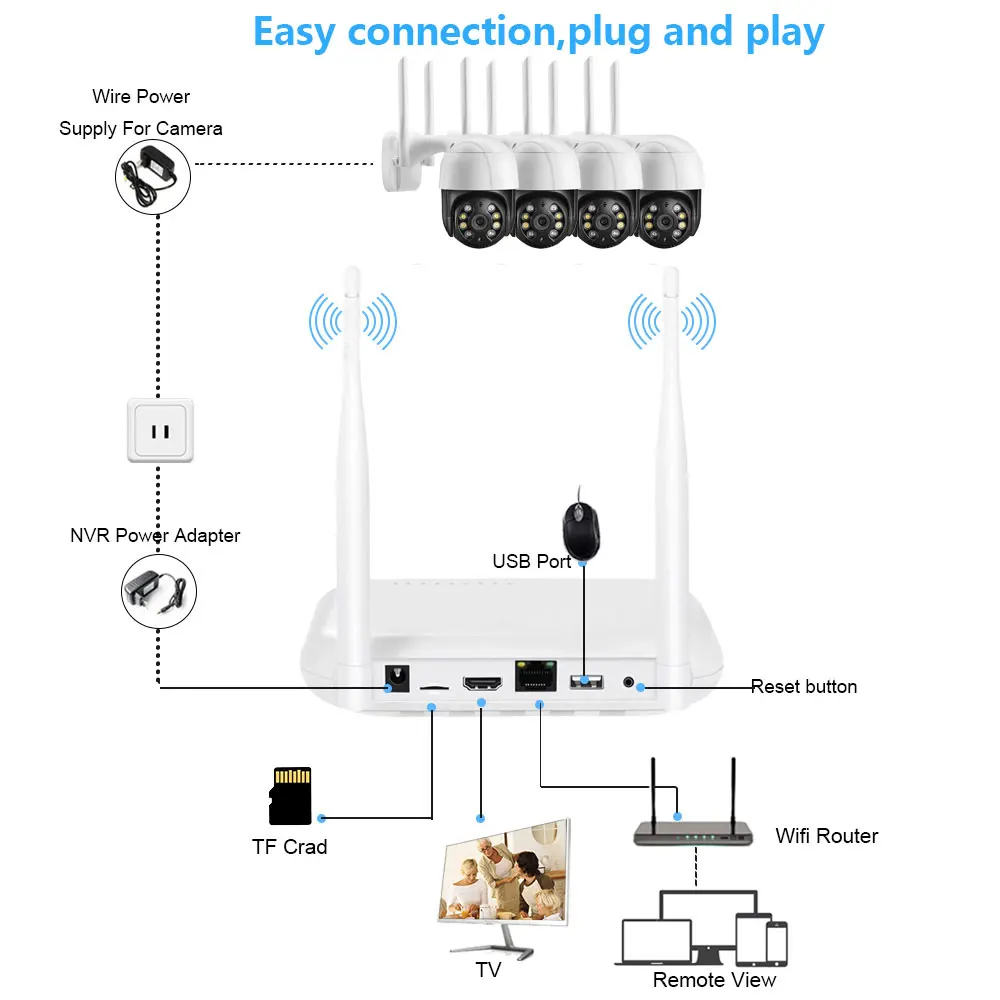 Easy connection,plug and play

Wire Power Supply For Camera

NVR Power Adapter

USB Port

Reset button

TF Crad

TV

Wifi Router

Remote View