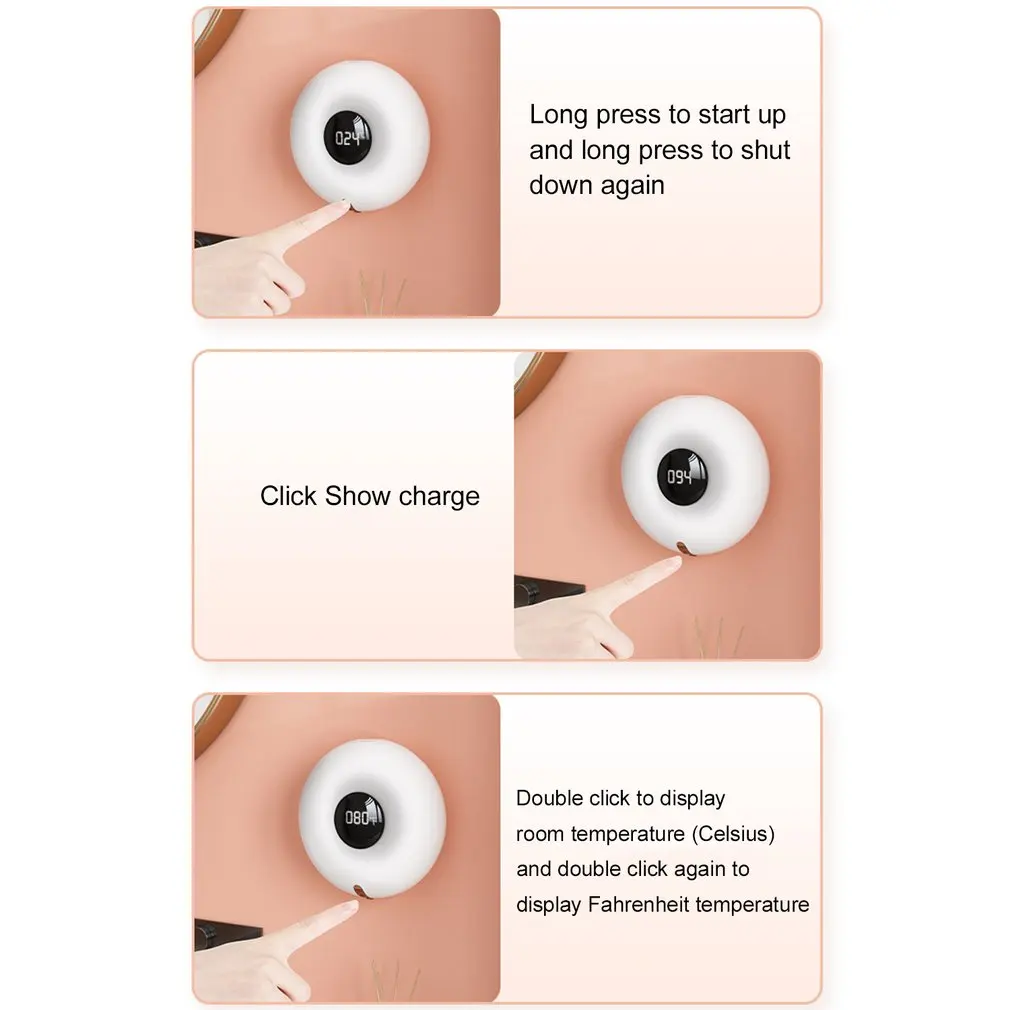 024

Long press to start up and long press to shut down again

Click Show charge

094

080

Double click to display room temperature (Celsius) and double click again to display Fahrenheit temperature