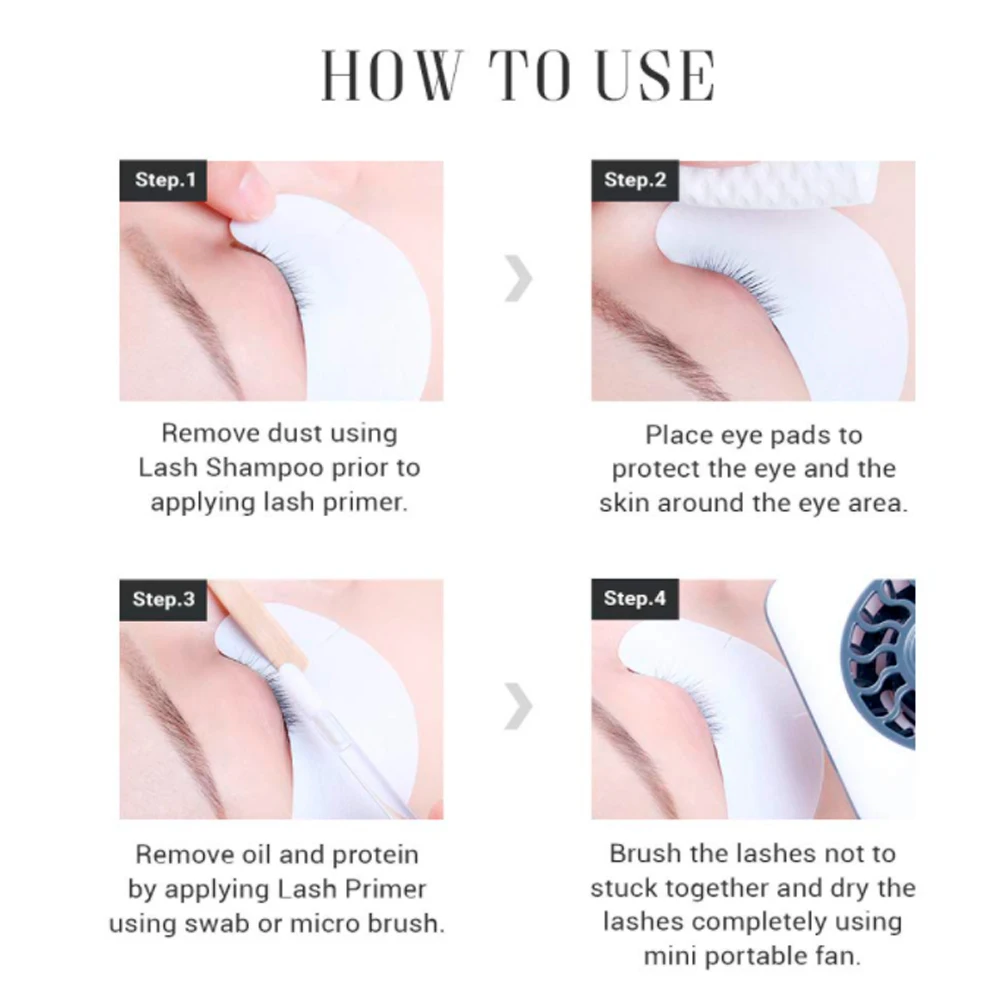 HOW TO USE

Step.1

Remove dust using Lash Shampoo prior to applying lash primer.

Step.2

Place eye pads to protect the eye and the skin around the eye area.

Step.3

Remove oil and protein by applying Lash Primer using swab or micro brush.

Step.4

Brush the lashes not to stuck together and dry the lashes completely using mini portable fan.