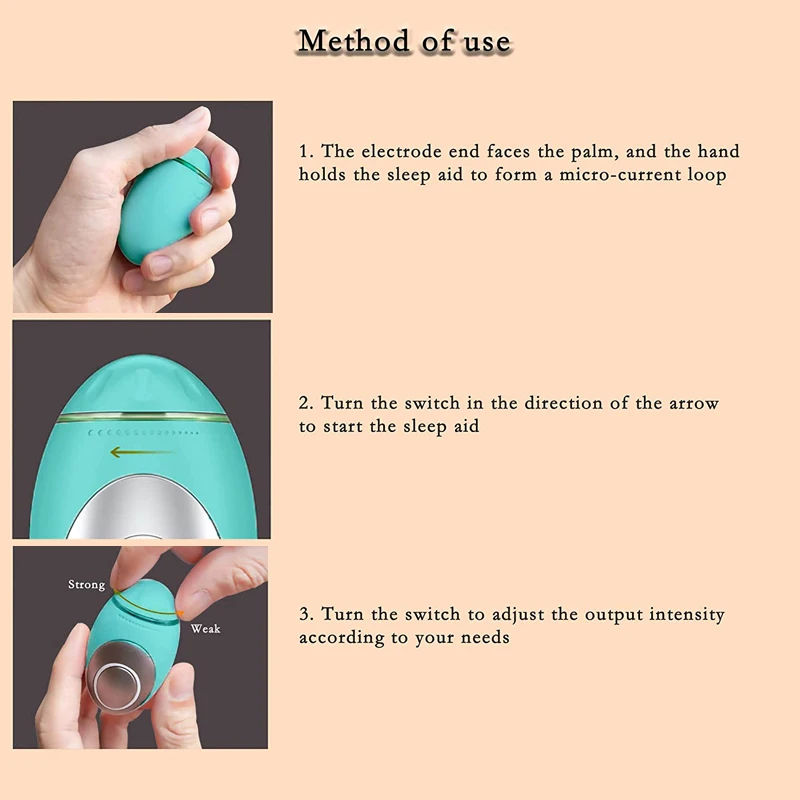 Method of use

1. The electrode end faces the palm, and the hand holds the sleep aid to form a micro-current loop

2. Turn the switch in the direction of the arrow to start the sleep aid

Strong

Weak

3. Turn the switch to adjust the output intensity according to your needs