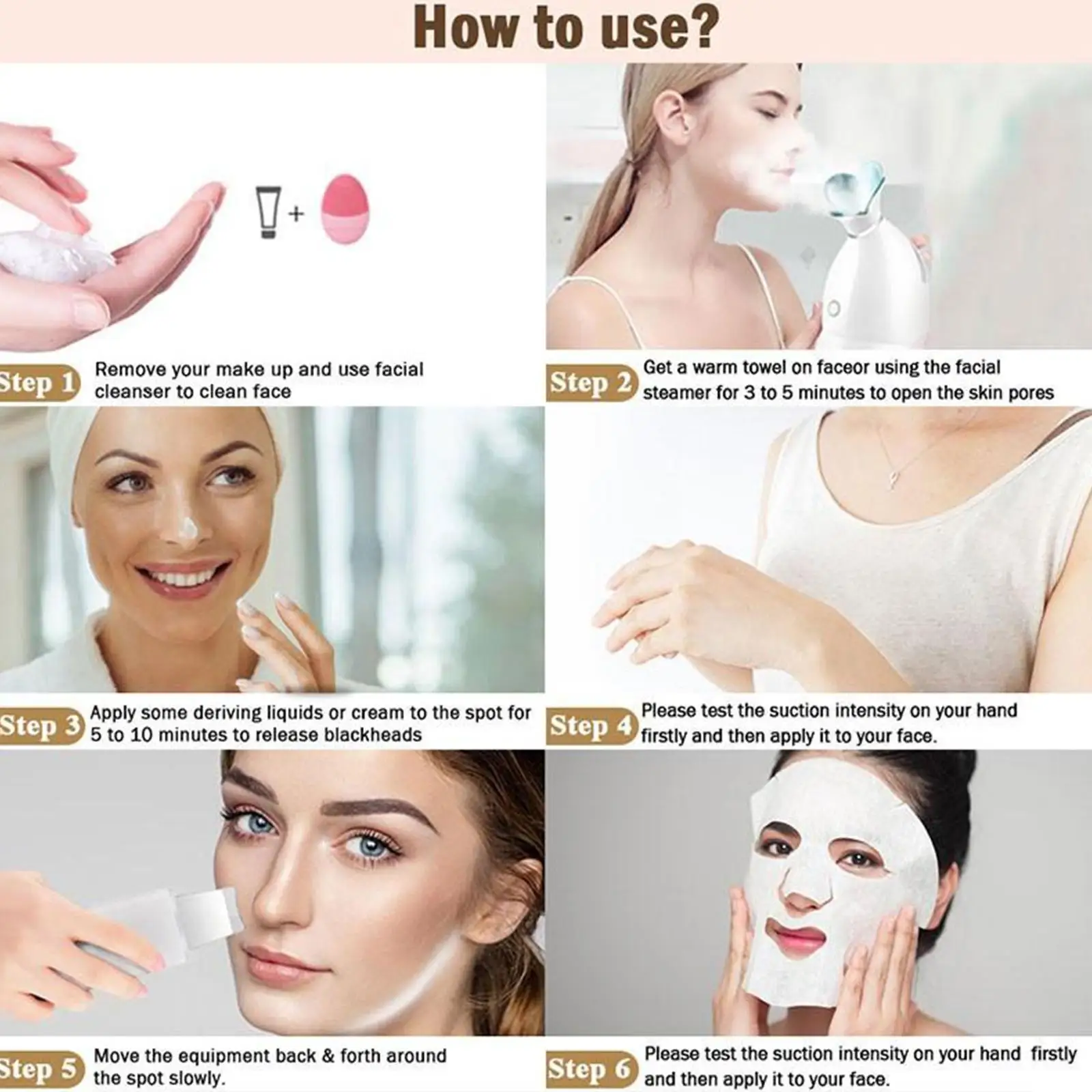 How to use?

Step 1 Remove your make up and use facial cleanser to clean face

Step 2 Get a warm towel on faceor using the facial steamer for 3 to 5 minutes to open the skin pores

Step 3 Apply some deriving liquids or cream to the spot for 5 to 10 minutes to release blackheads

Step 4 Please test the suction intensity on your hand firstly and then apply it to your face.

Step 5 Move the equipment back & forth around the spot slowly.

Step 6 Please test the suction intensity on your hand firstly and then apply it to your face.