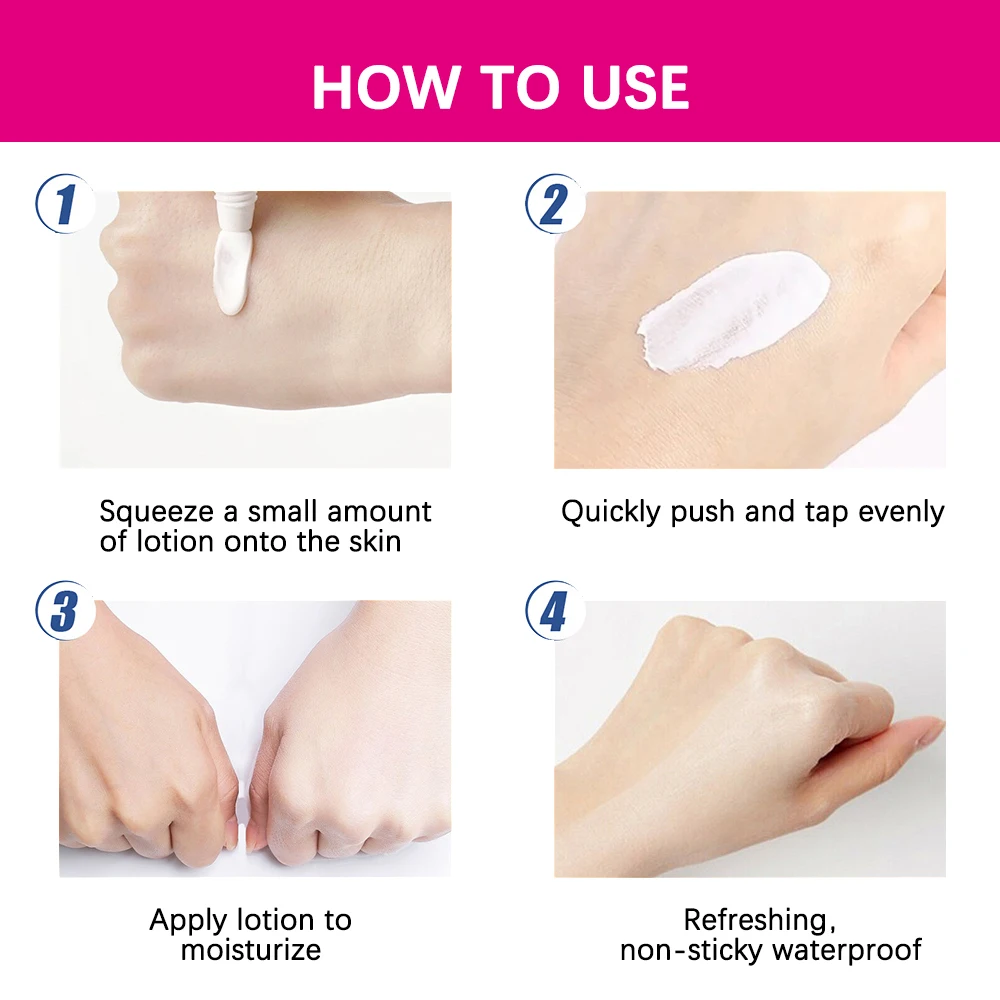 HOW TO USE

1

Squeeze a small amount of lotion onto the skin

2

Quickly push and tap evenly

3

Apply lotion to moisturize

4

Refreshing, non-sticky waterproof