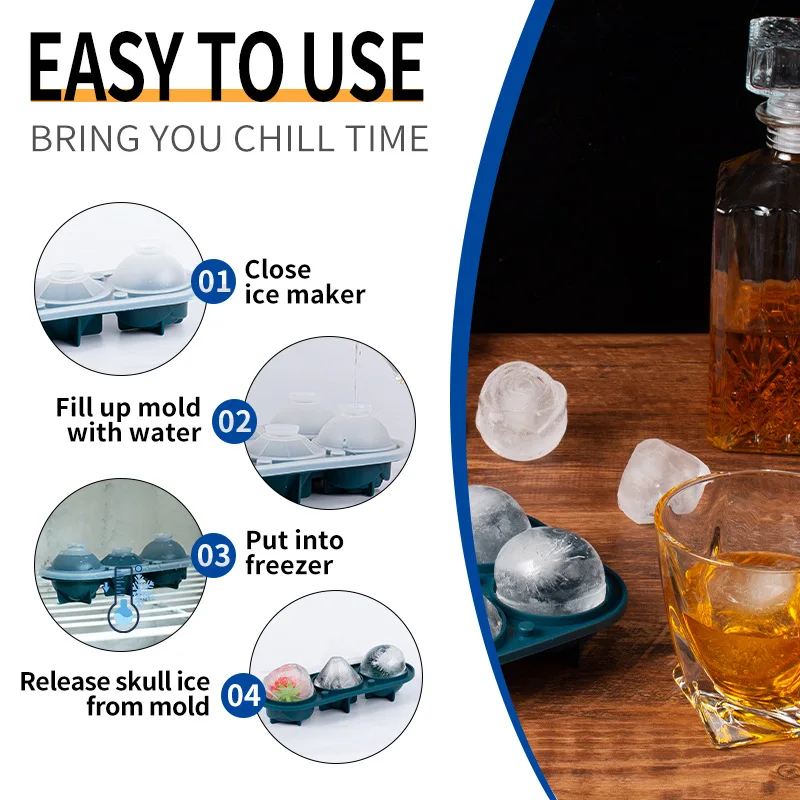 EASY TO USE

BRING YOU CHILL TIME

01 Close ice maker

Fill up mold with water 02

03 Put into freezer

Release skull ice from mold 04