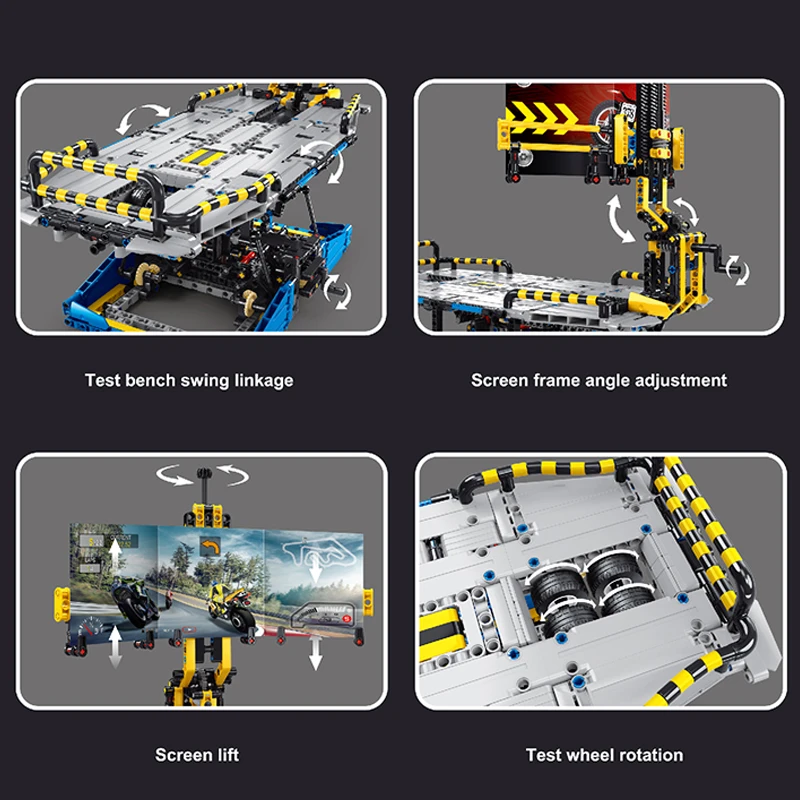 Test bench swing linkage

Screen frame angle adjustment

Screen lift

Test wheel rotation