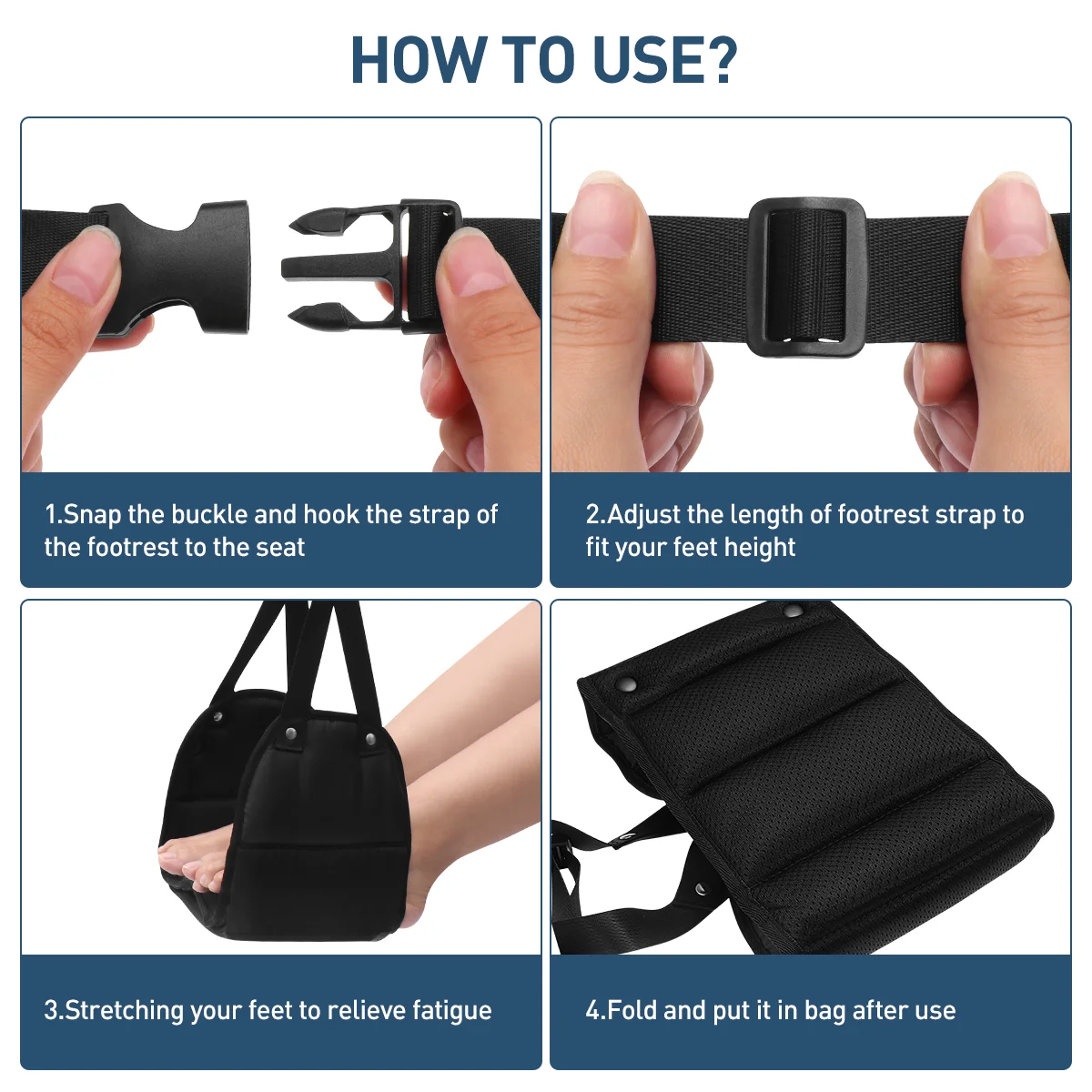 HOW TO USE?

1.Snap the buckle and hook the strap of the footrest to the seat

2.Adjust the length of footrest strap to fit your feet height

3.Stretching your feet to relieve fatigue

4.Fold and put it in bag after use