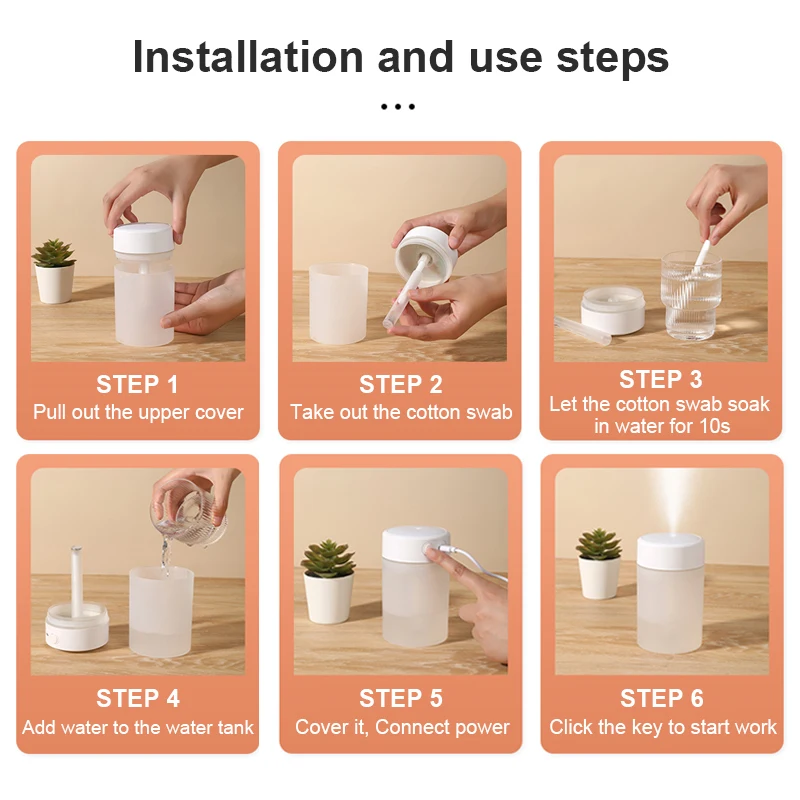 Installation and use steps

...

STEP 1
Pull out the upper cover

STEP 2
Take out the cotton swab

STEP 3
Let the cotton swab soak in water for 10s

STEP 4
Add water to the water tank

STEP 5
Cover it, Connect power

STEP 6
Click the key to start work